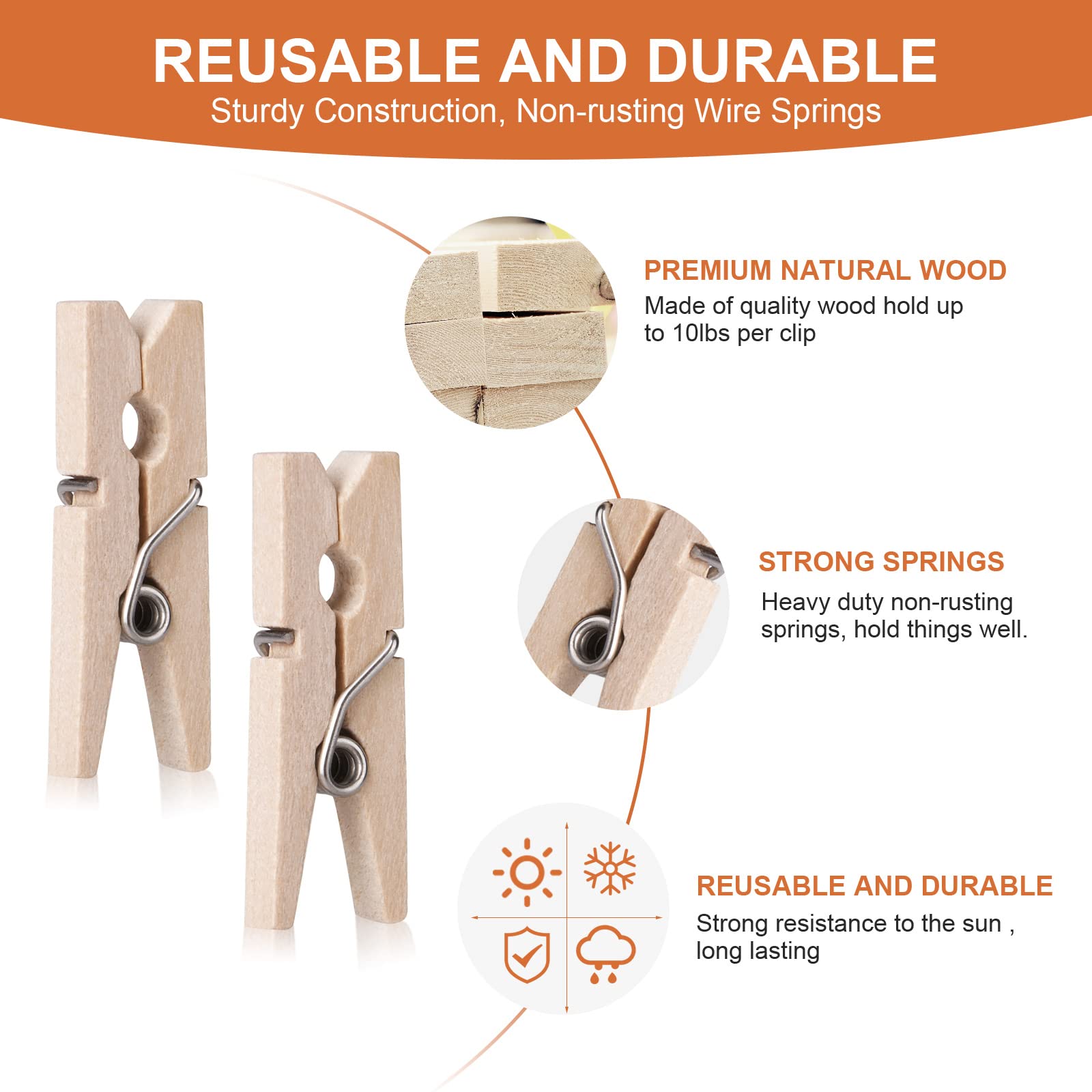 REUSABLE AND DURABLE
Sturdy Construction, Non-rusting Wire Springs

PREMIUM NATURAL WOOD
Made of quality wood hold up to 10lbs per clip

STRONG SPRINGS
Heavy duty non-rusting springs, hold things well.

REUSABLE AND DURABLE
Strong resistance to the sun , long lasting