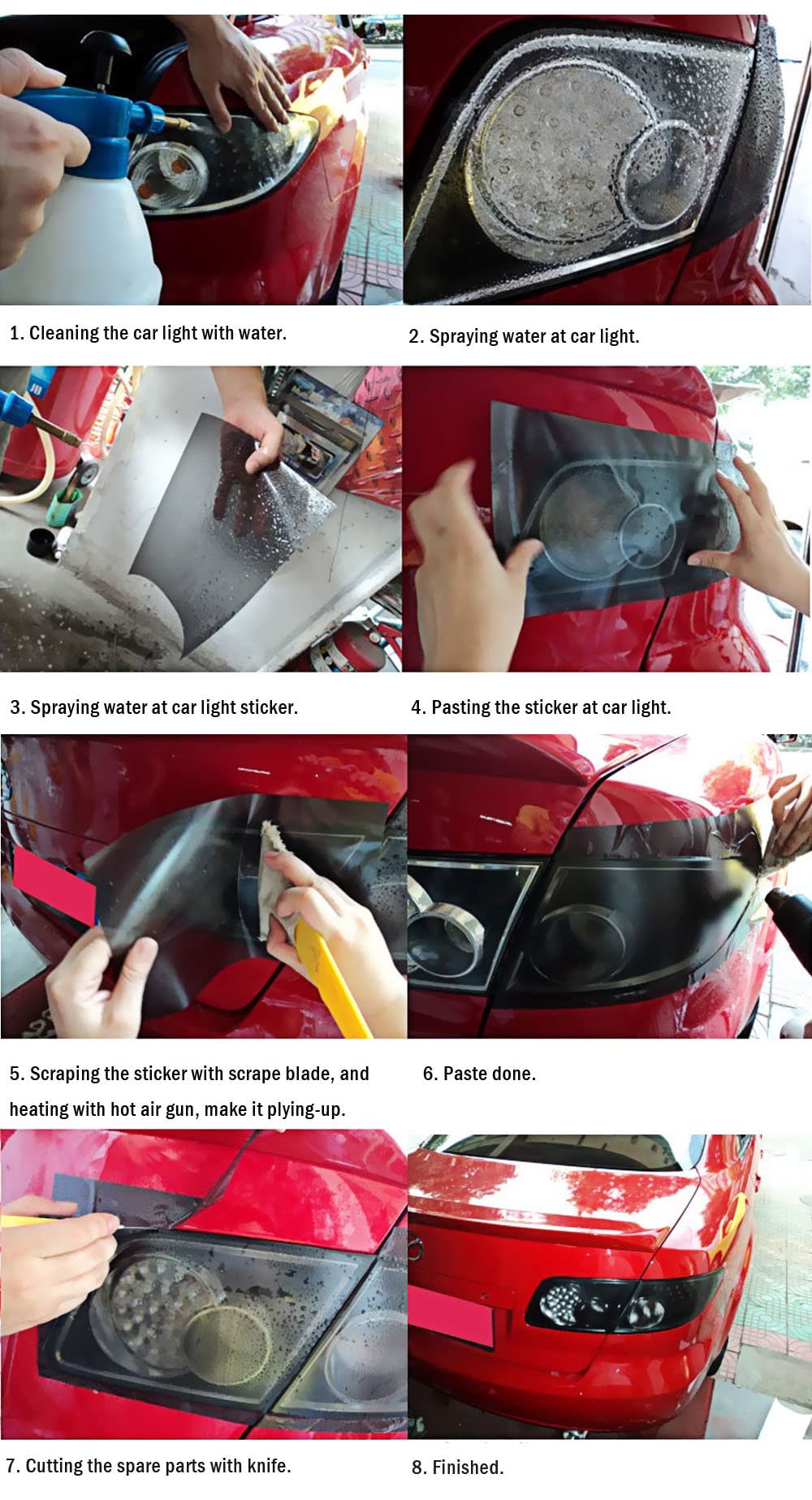 1. Cleaning the car light with water.

2. Spraying water at car light.

3. Spraying water at car light sticker.

4. Pasting the sticker at car light.

5. Scraping the sticker with scrape blade, and heating with hot air gun, make it plying-up.

6. Paste done.

7. Cutting the spare parts with knife.

8. Finished.