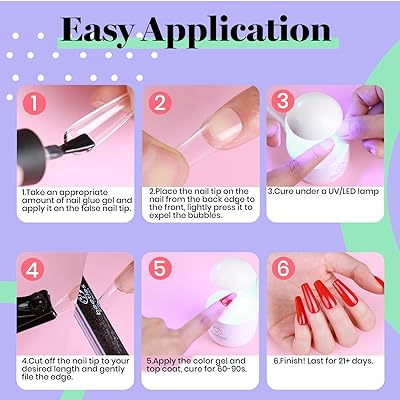 Easy Application

1

1.Take an appropriate amount of nail glue gel and apply it on the false nail tip.

2

2.Place the nail tip on the nail from the back edge to the front, lightly press it to expel the bubbles.

3

3.Cure under a UV/LED lamp

4

4.Cut off the nail tip to your desired length and gently file the edge.

5

5.Apply the color gel and top coat, cure for 60-90s.

6

6.Finish! Last for 21+ days.