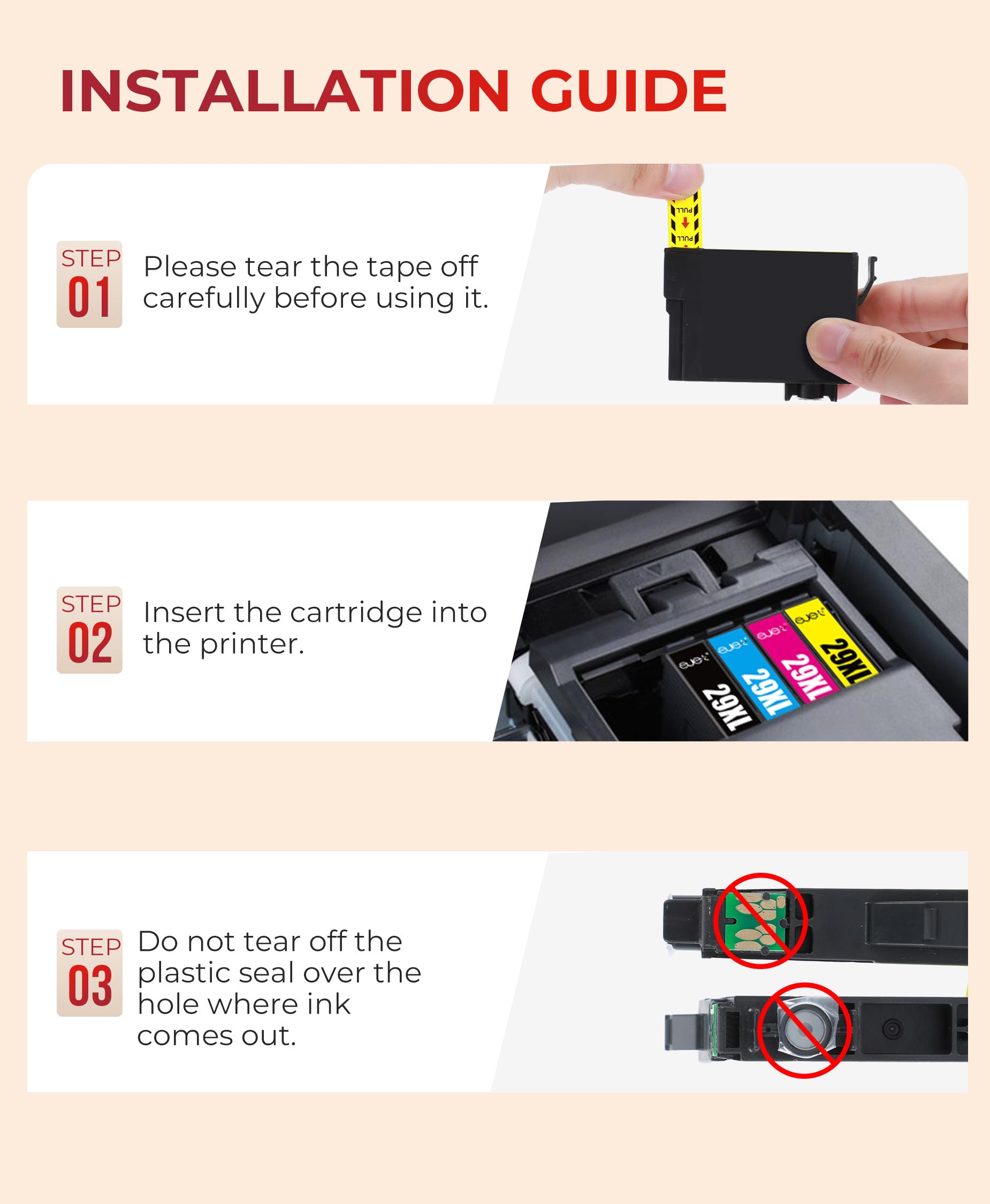 INSTALLATION GUIDE

STEP 01

Please tear the tape off carefully before using it.

PULL

PULL

STEP 02

Insert the cartridge into the printer.

ejet

29XL

ejet

29XL

ejet

29XL

ejet

29XL

STEP 03

Do not tear off the plastic seal over the hole where ink comes out.