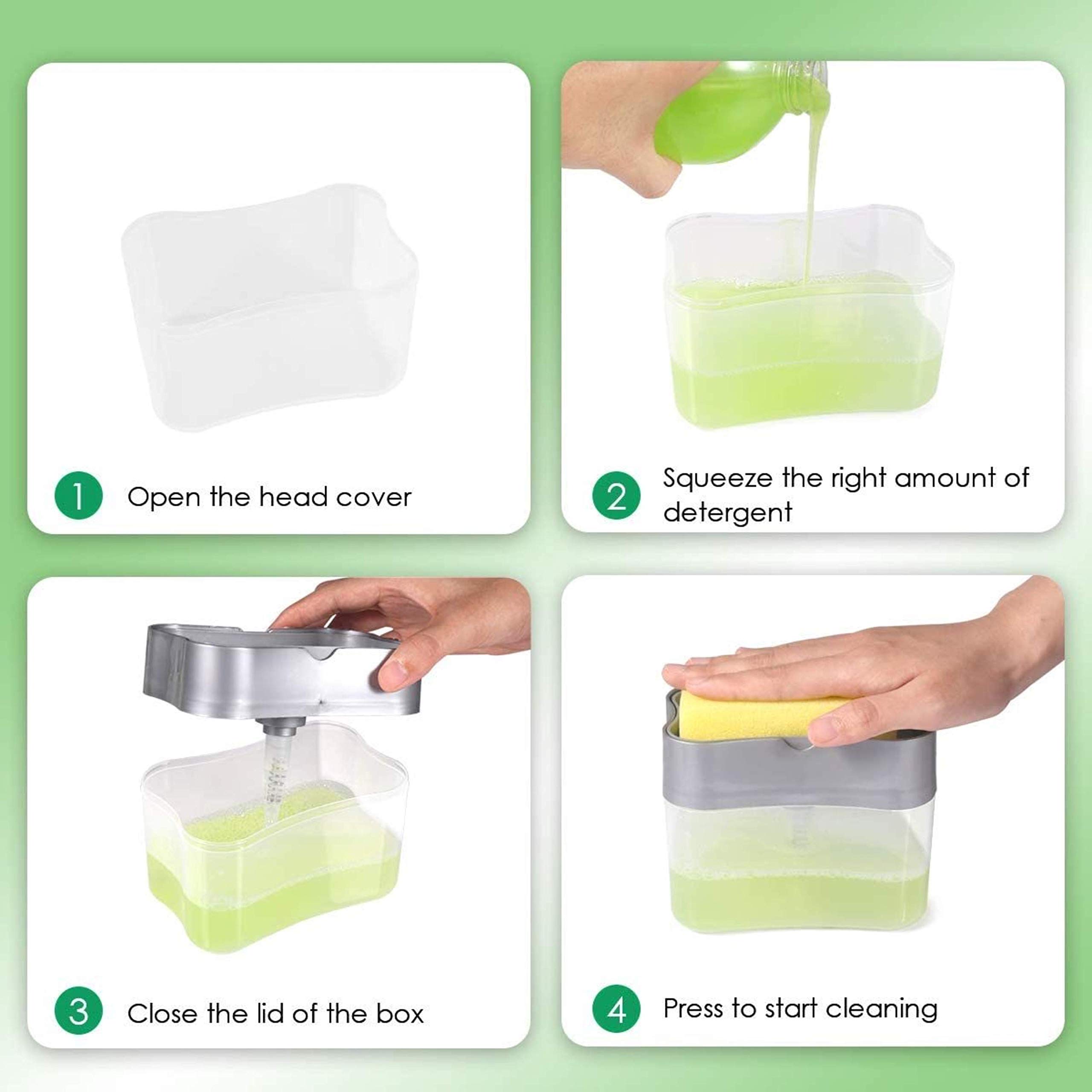 1 Open the head cover

2 Squeeze the right amount of detergent

3 Close the lid of the box

4 Press to start cleaning