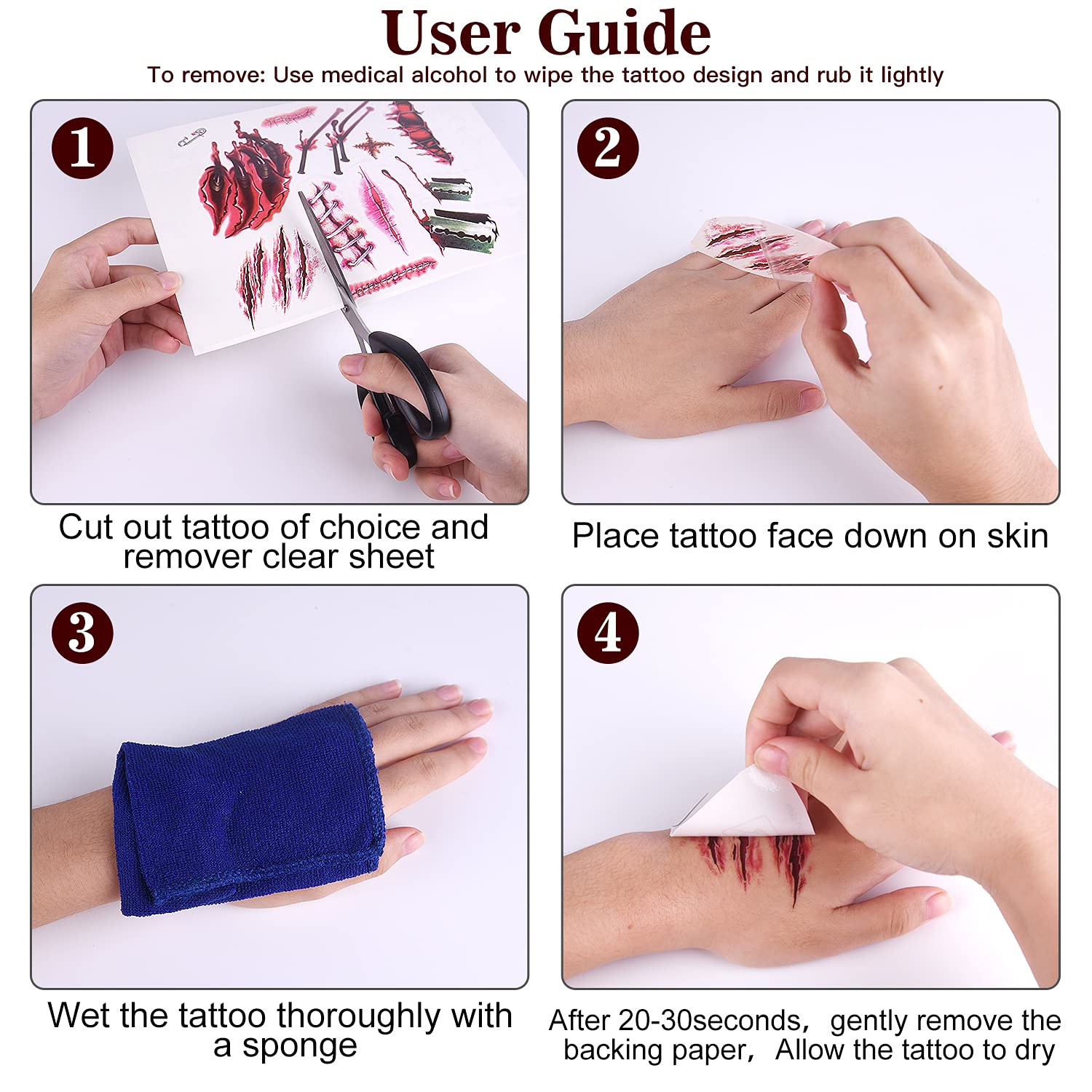 User Guide

To remove: Use medical alcohol to wipe the tattoo design and rub it lightly

1

Cut out tattoo of choice and remover clear sheet

2

Place tattoo face down on skin

3

Wet the tattoo thoroughly with a sponge

4

After 20-30seconds， gently remove the backing paper， Allow the tattoo to dry