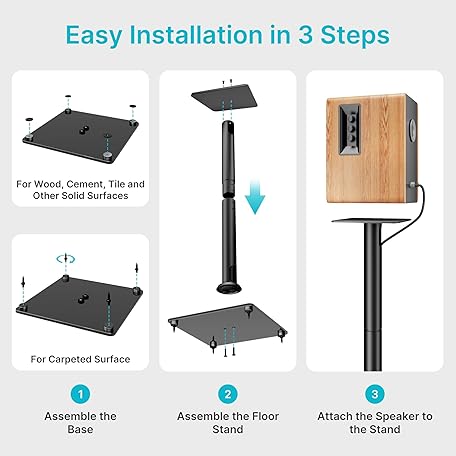 Easy Installation in 3 Steps

For Wood, Cement, Tile and Other Solid Surfaces

For Carpeted Surface

1
Assemble the Base

2
Assemble the Floor Stand

3
Attach the Speaker to the Stand