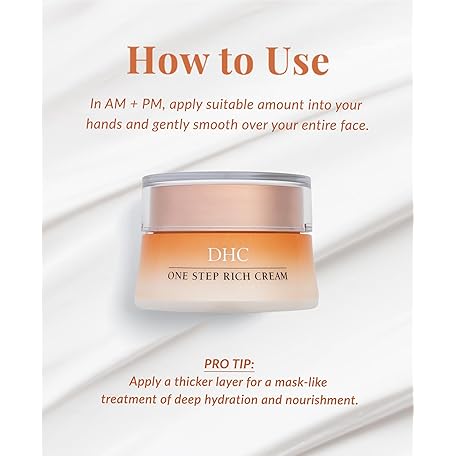 How to Use

In AM + PM, apply suitable amount into your hands and gently smooth over your entire face.

DHC
ONE STEP RICH CREAM

PRO TIP:
Apply a thicker layer for a mask-like treatment of deep hydration and nourishment.