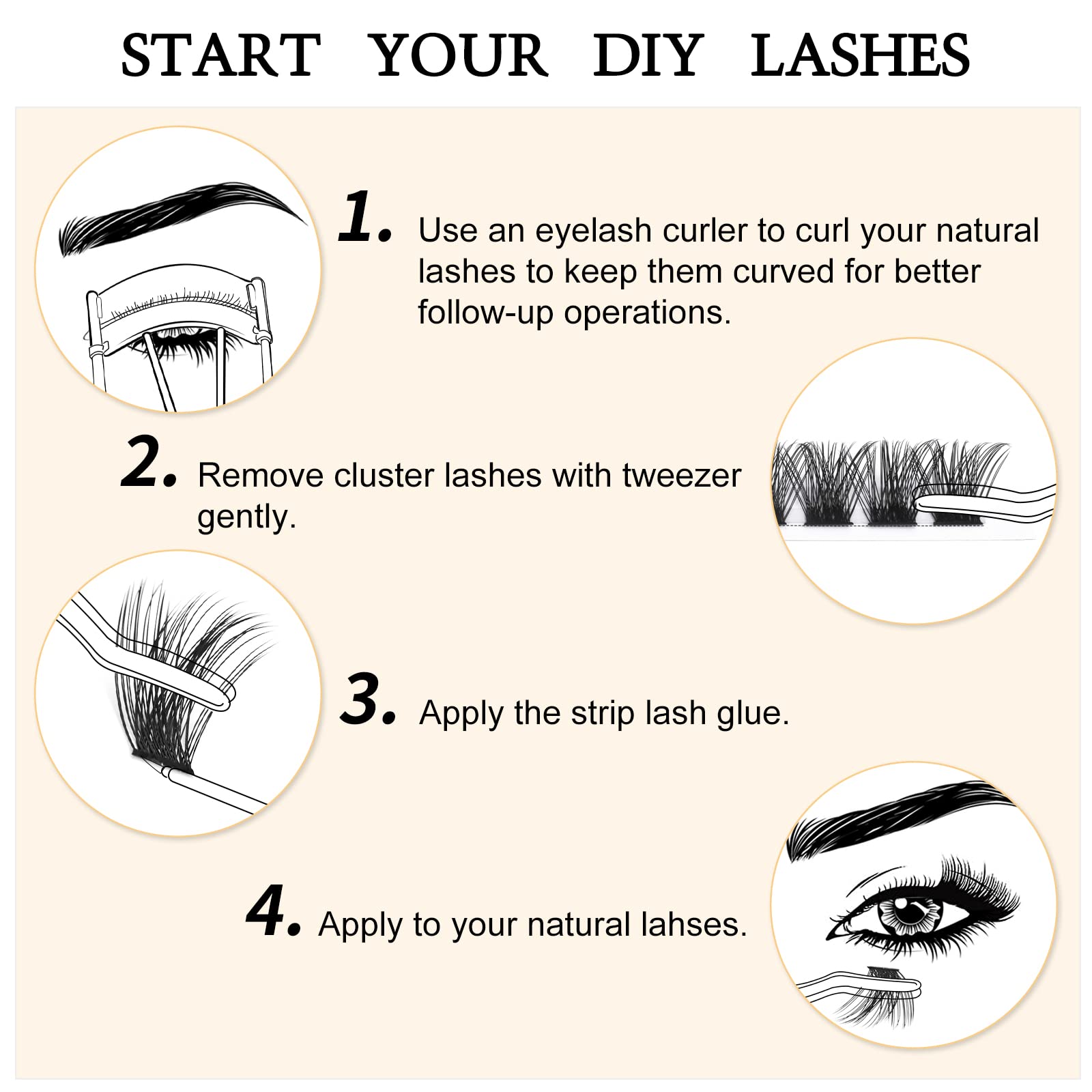 START YOUR DIY LASHES

1. Use an eyelash curler to curl your natural lashes to keep them curved for better follow-up operations.

2. Remove cluster lashes with tweezer gently.

3. Apply the strip lash glue.

4. Apply to your natural lahses.