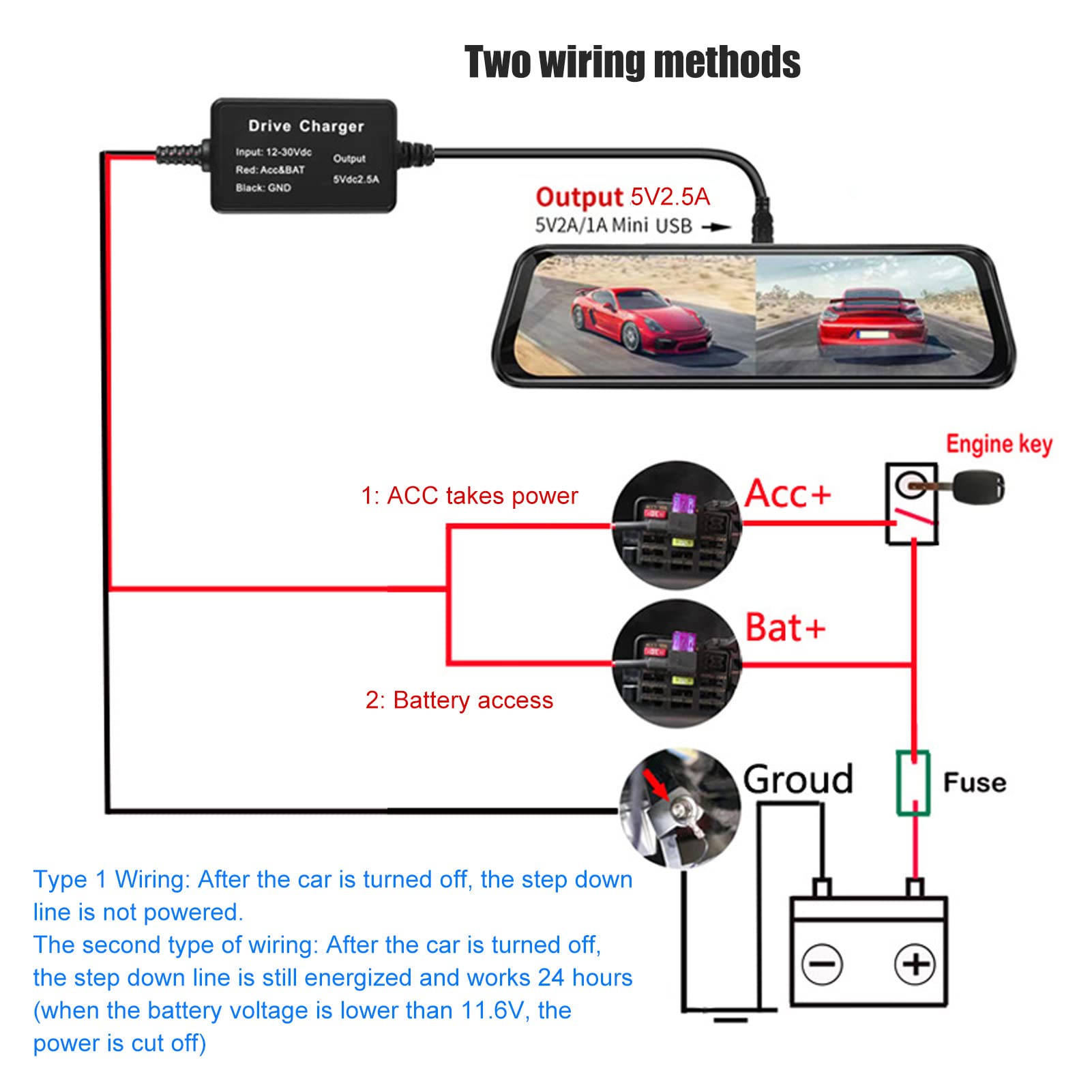 Two wiring methods

Drive Charger
Input: 12-30Vdc
Red: Acc&BAT
Black: GND
Output
5Vdc2.5A

Output 5V2.5A
5V2A/1A Mini USB

Engine key

1: ACC takes power

Acc+

Bat+

2: Battery access

Groud

Fuse

Type 1 Wiring: After the car is turned off, the step down line is not powered.
The second type of wiring: After the car is turned off, the step down line is still energized and works 24 hours (when the battery voltage is lower than 11.6V, the power is cut off)