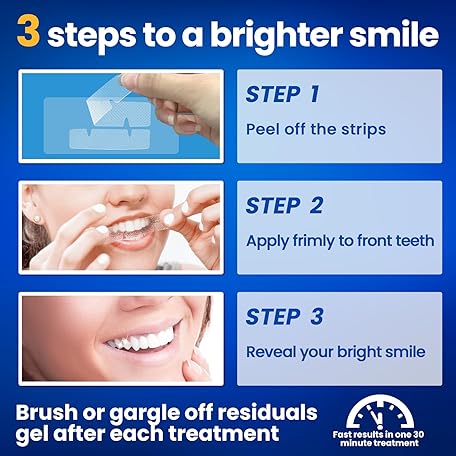 3 steps to a brighter smile

STEP 1
Peel off the strips

STEP 2
Apply frimly to front teeth

STEP 3
Reveal your bright smile

Brush or gargle off residuals gel after each treatment

Fast results in one 30 minute treatment