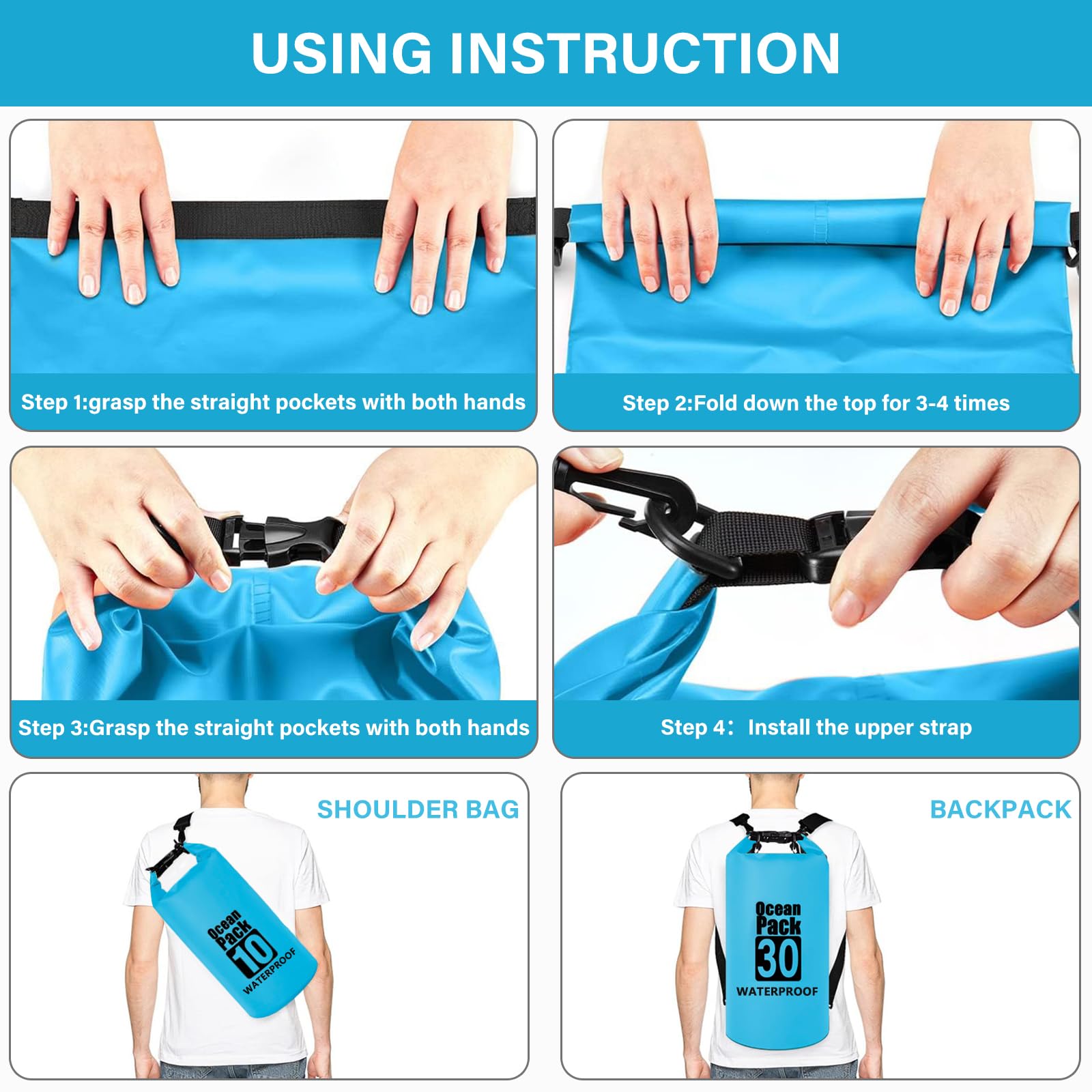 USING INSTRUCTION

Step 1:grasp the straight pockets with both hands

Step 2:Fold down the top for 3-4 times

Step 3:Grasp the straight pockets with both hands

Step 4: Install the upper strap

SHOULDER BAG

Ocean Pack 10 WATERPROOF

BACKPACK

Ocean Pack 30 WATERPROOF