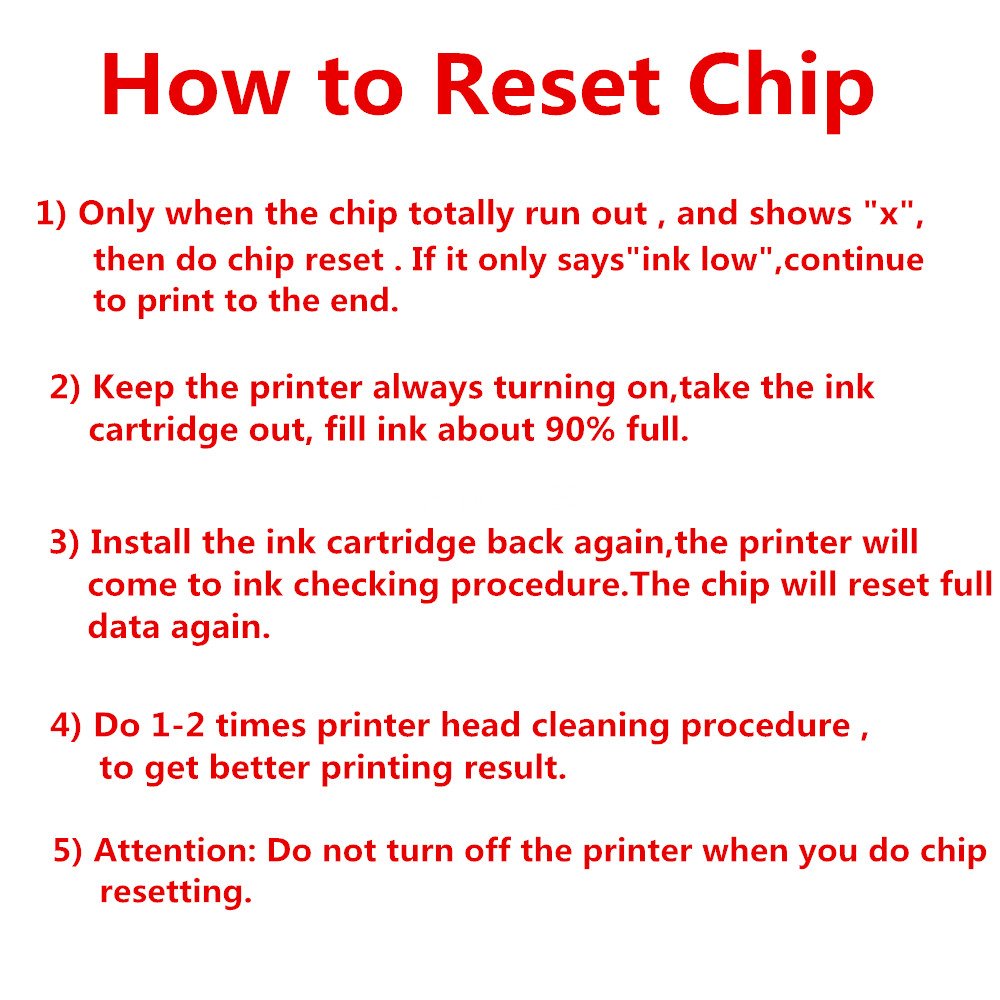 How to Reset Chip

1) Only when the chip totally run out , and shows "x", then do chip reset . If it only says"ink low",continue to print to the end.

2) Keep the printer always turning on,take the ink cartridge out, fill ink about 90% full.

3) Install the ink cartridge back again,the printer will come to ink checking procedure.The chip will reset full data again.

4) Do 1-2 times printer head cleaning procedure , to get better printing result.

5) Attention: Do not turn off the printer when you do chip resetting.