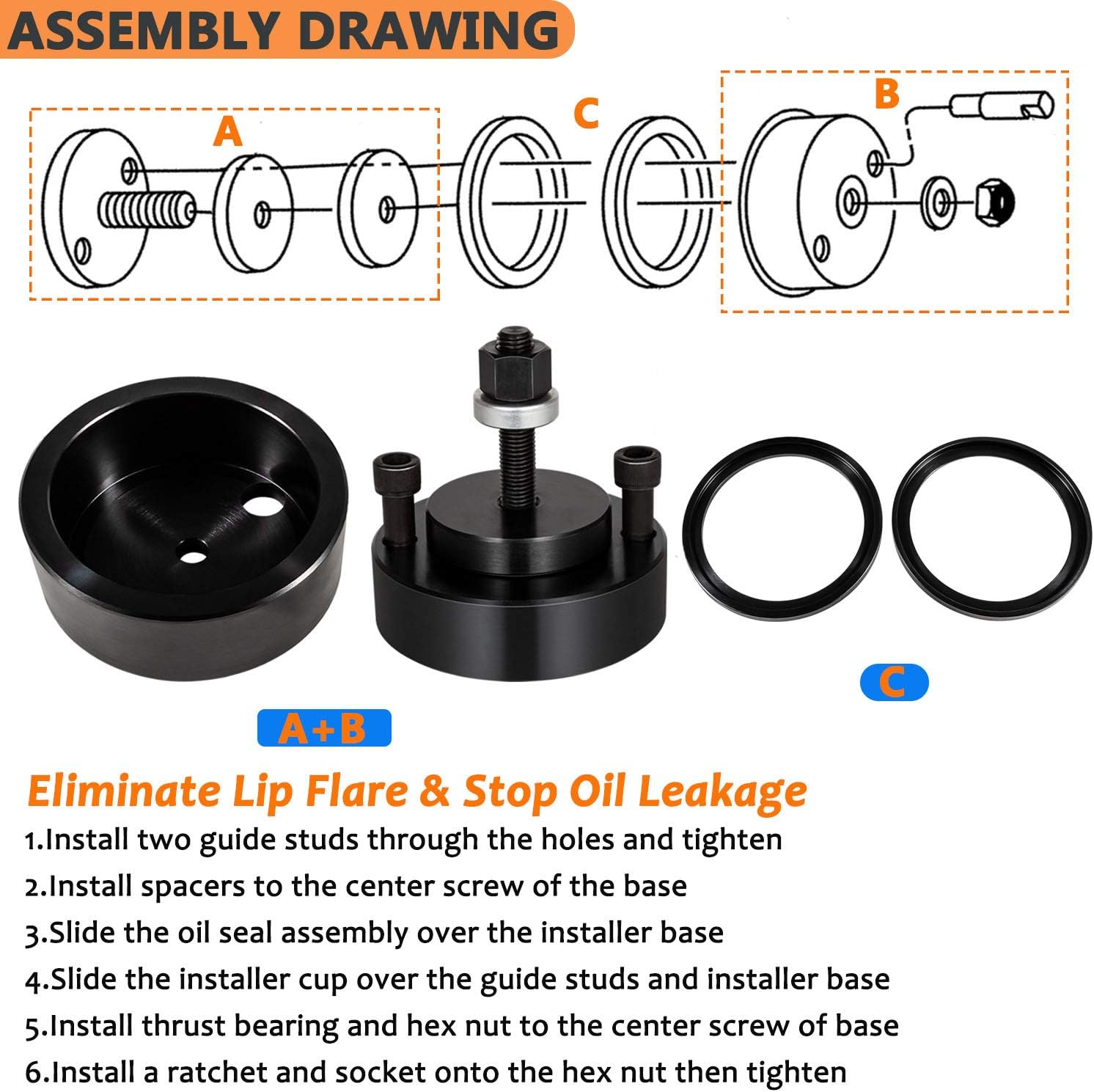 ASSEMBLY DRAWING

A

C

B

A+B

C

Eliminate Lip Flare & Stop Oil Leakage

1.Install two guide studs through the holes and tighten

2.Install spacers to the center screw of the base

3.Slide the oil seal assembly over the installer base

4.Slide the installer cup over the guide studs and installer base

5.Install thrust bearing and hex nut to the center screw of base

6.Install a ratchet and socket onto the hex nut then tighten