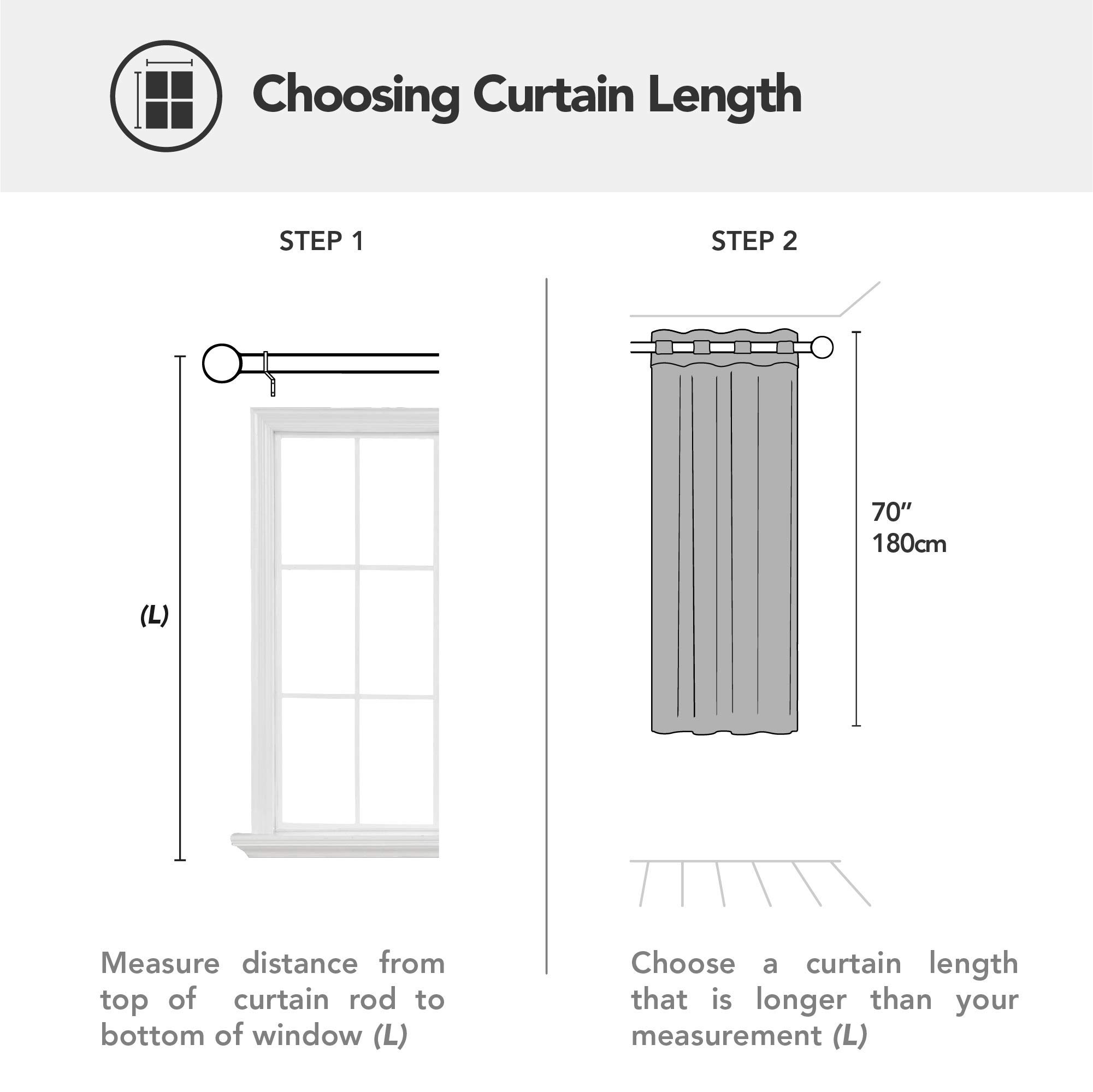 Choosing Curtain Length

STEP 1

(L)

Measure distance from top of curtain rod to bottom of window (L)

STEP 2

70″
180cm

Choose a curtain length that is longer than your measurement (L)