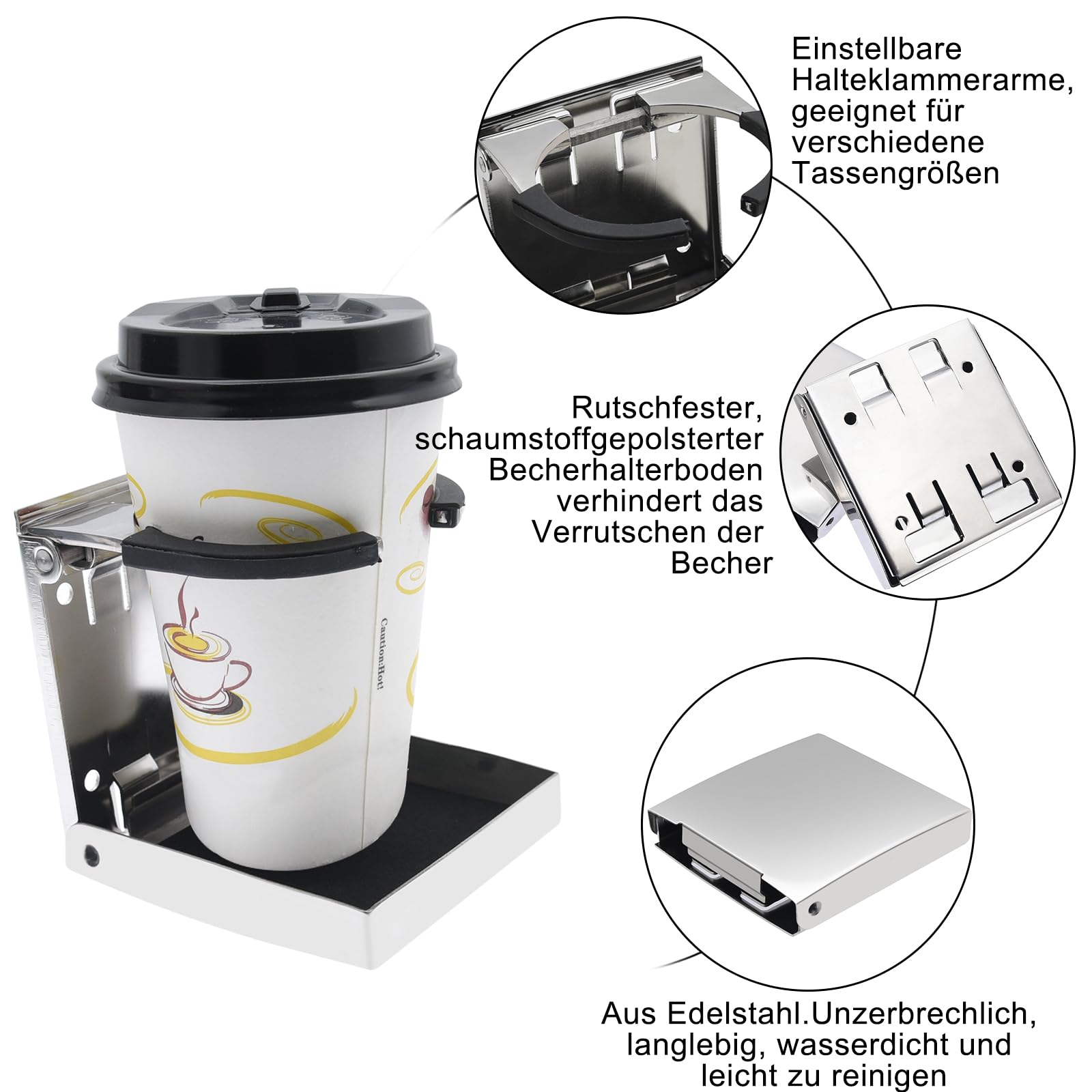 Einstellbare Halteklammerarme, geeignet für verschiedene Tassengrößen

Rutschfester, schaumstoffgepolsterter Becherhalterboden verhindert das Verrutschen der Becher

Caution:Hot!

Aus Edelstahl.Unzerbrechlich, langlebig, wasserdicht und leicht zu reinigen