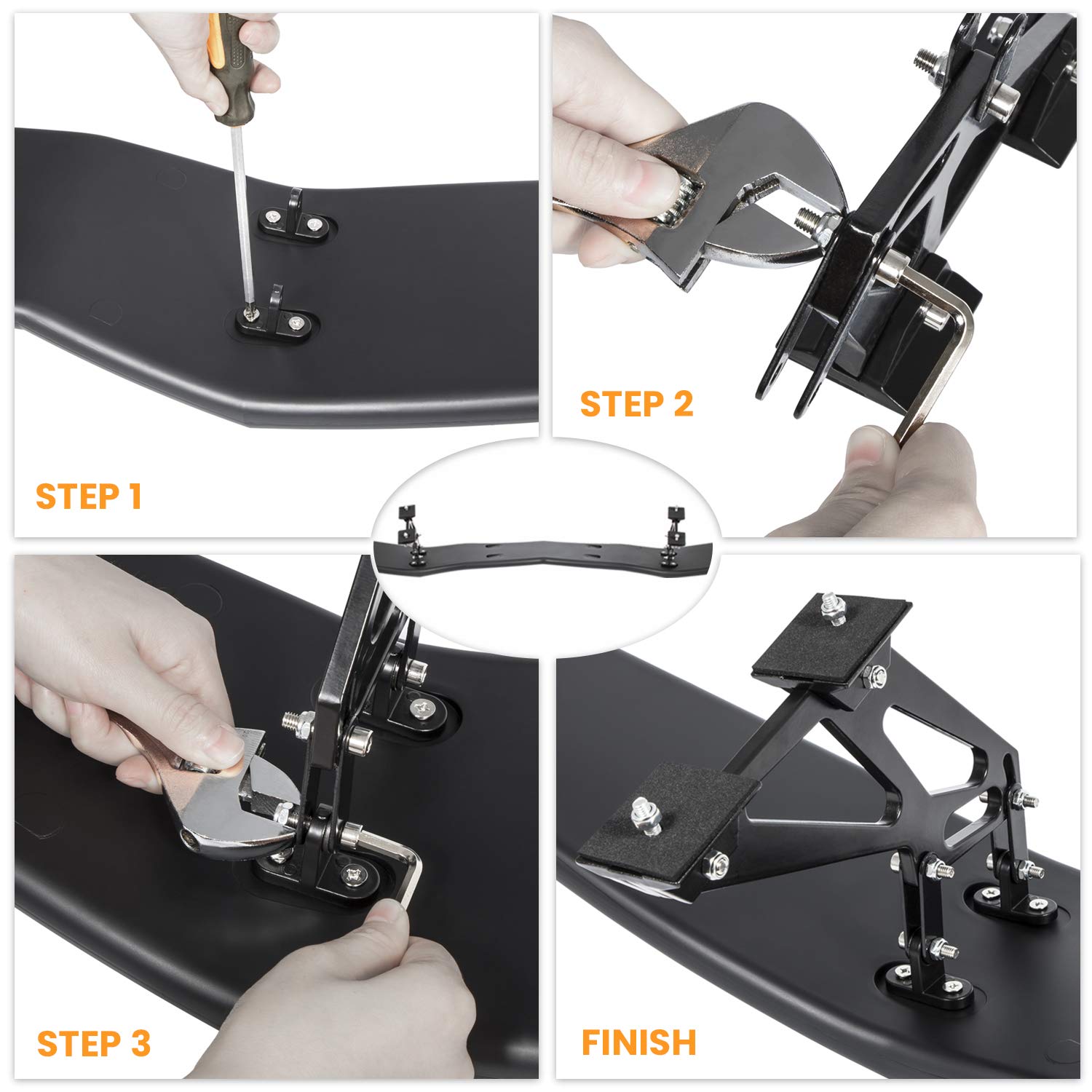 STEP 1

STEP 2

STEP 3

FINISH