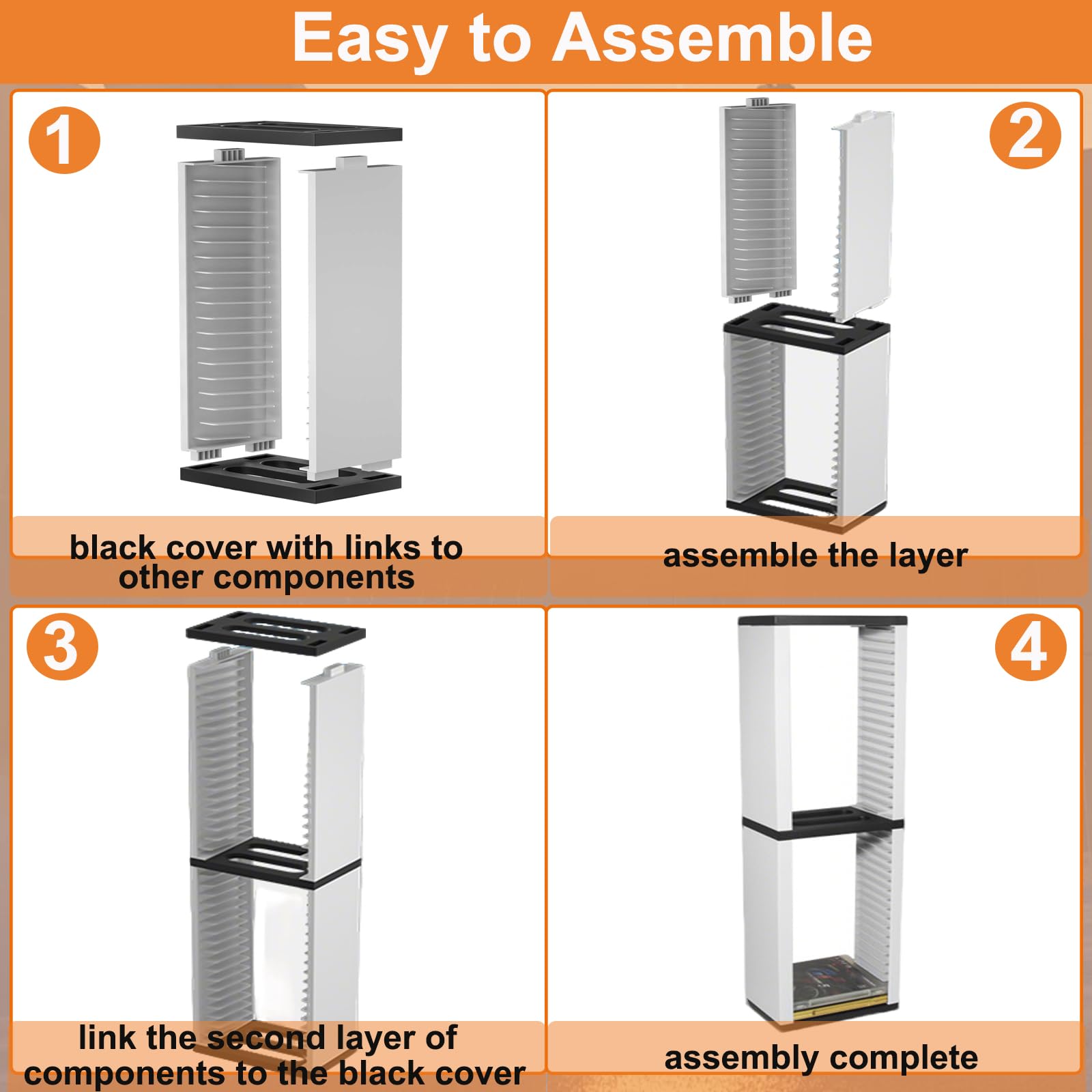 Easy to Assemble

1

black cover with links to other components

2

assemble the layer

3

link the second layer of components to the black cover

4

assembly complete