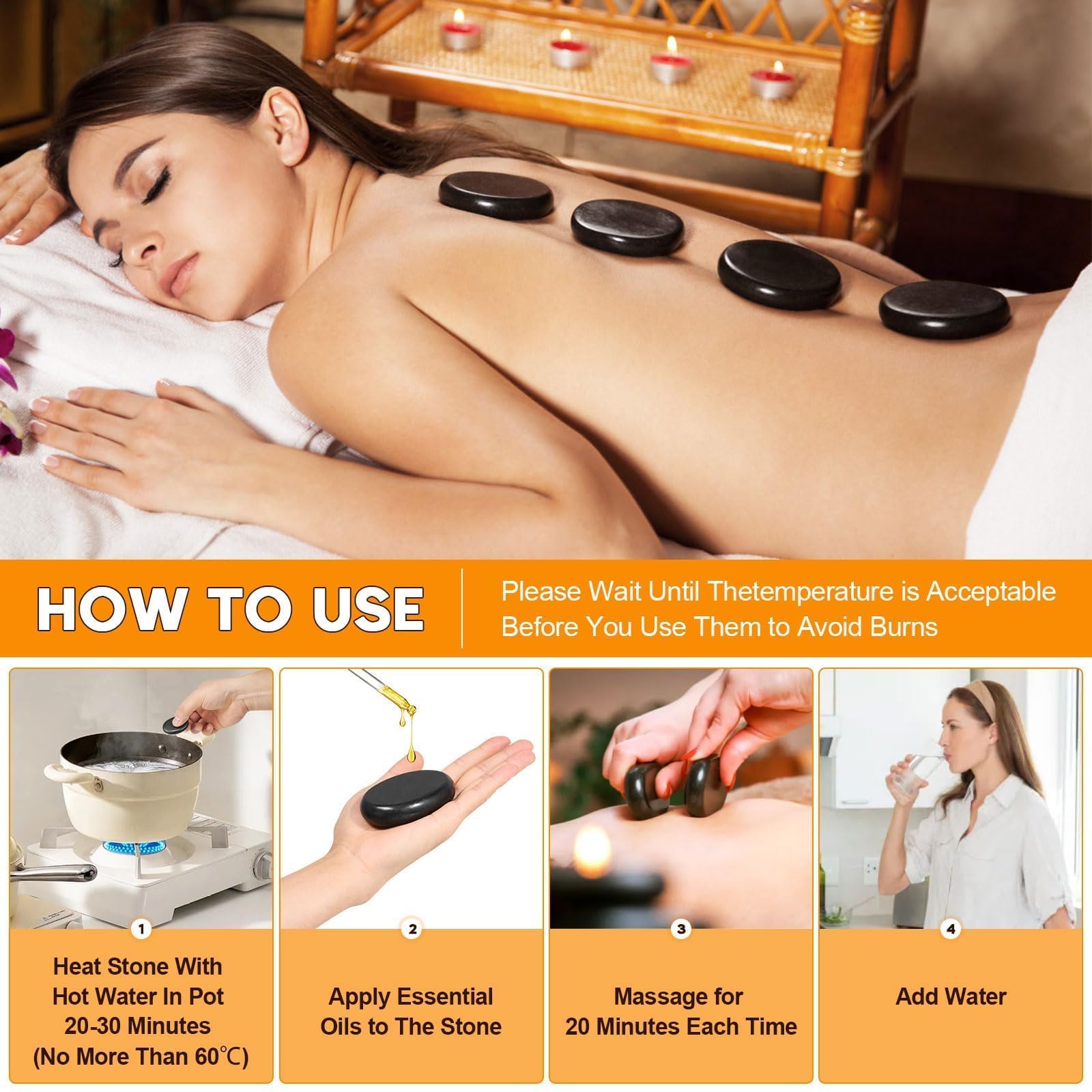 HOW TO USE

Please Wait Until Thetemperature is Acceptable Before You Use Them to Avoid Burns

1

Heat Stone With Hot Water In Pot 20-30 Minutes (No More Than 60℃)

2

Apply Essential Oils to The Stone

3

Massage for 20 Minutes Each Time

4

Add Water