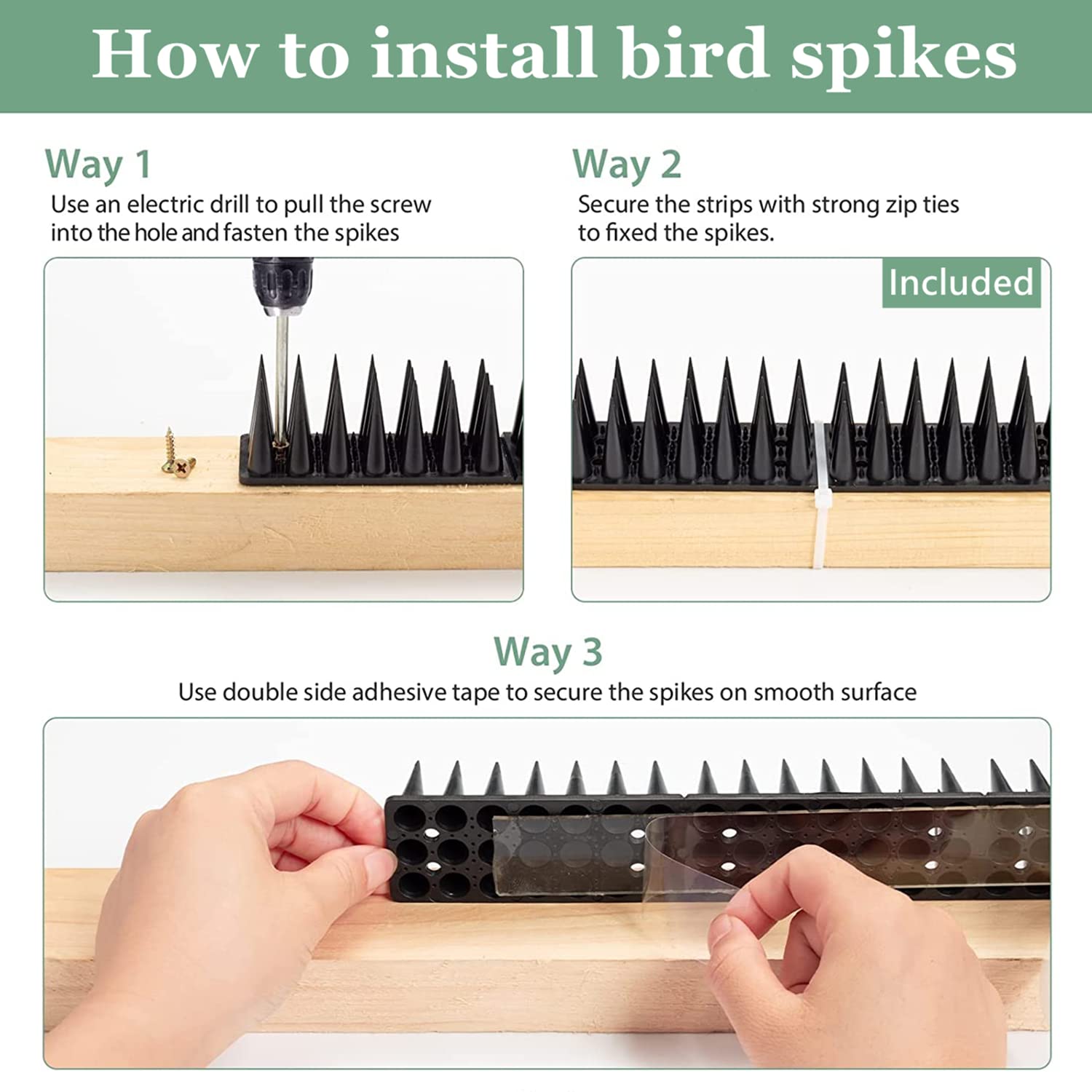 How to install bird spikes

Way 1
Use an electric drill to pull the screw into the hole and fasten the spikes

Way 2
Secure the strips with strong zip ties to fixed the spikes.

Included

Way 3
Use double side adhesive tape to secure the spikes on smooth surface