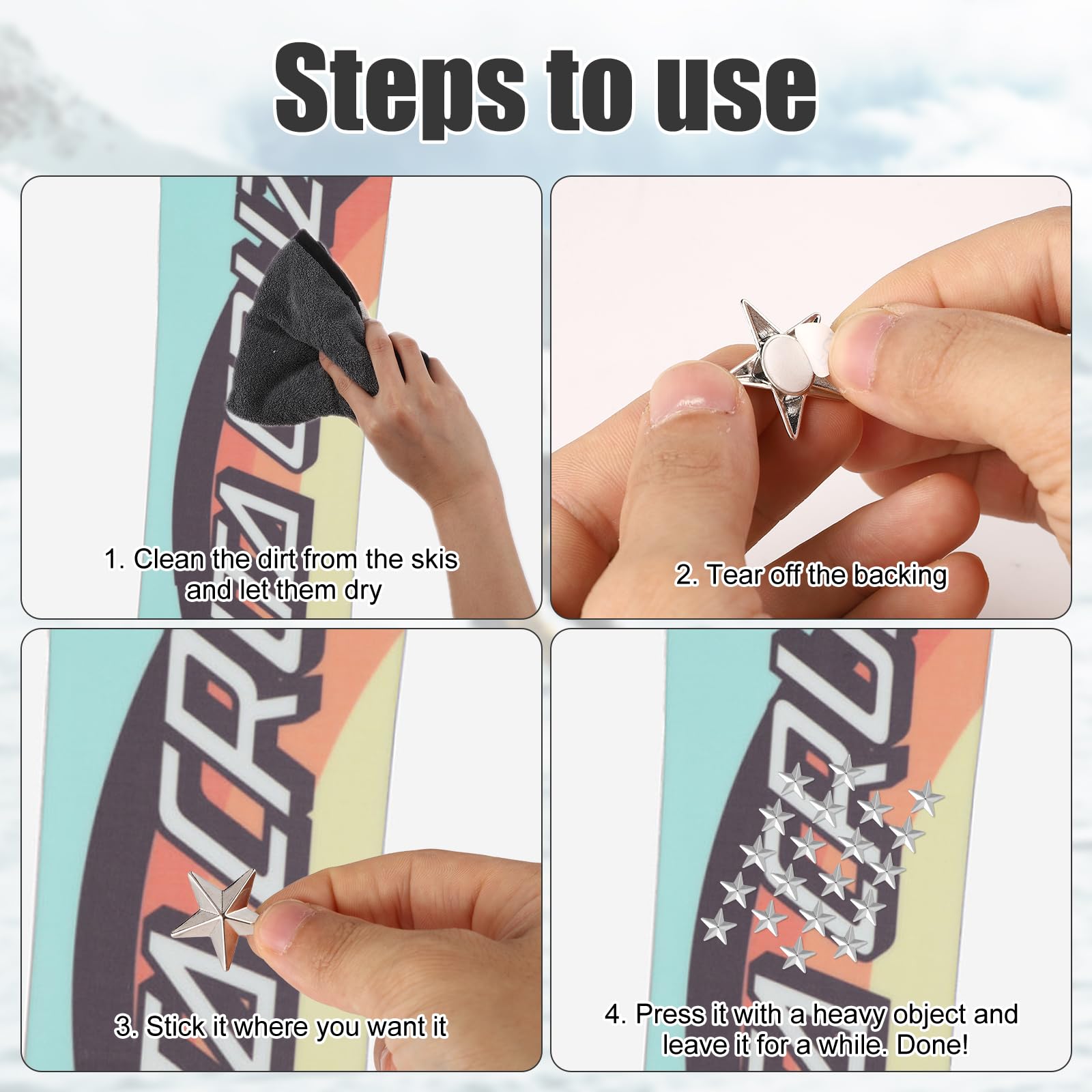 Steps to use

1. Clean the dirt from the skis and let them dry

2. Tear off the backing

3. Stick it where you want it

4. Press it with a heavy object and leave it for a while. Done!