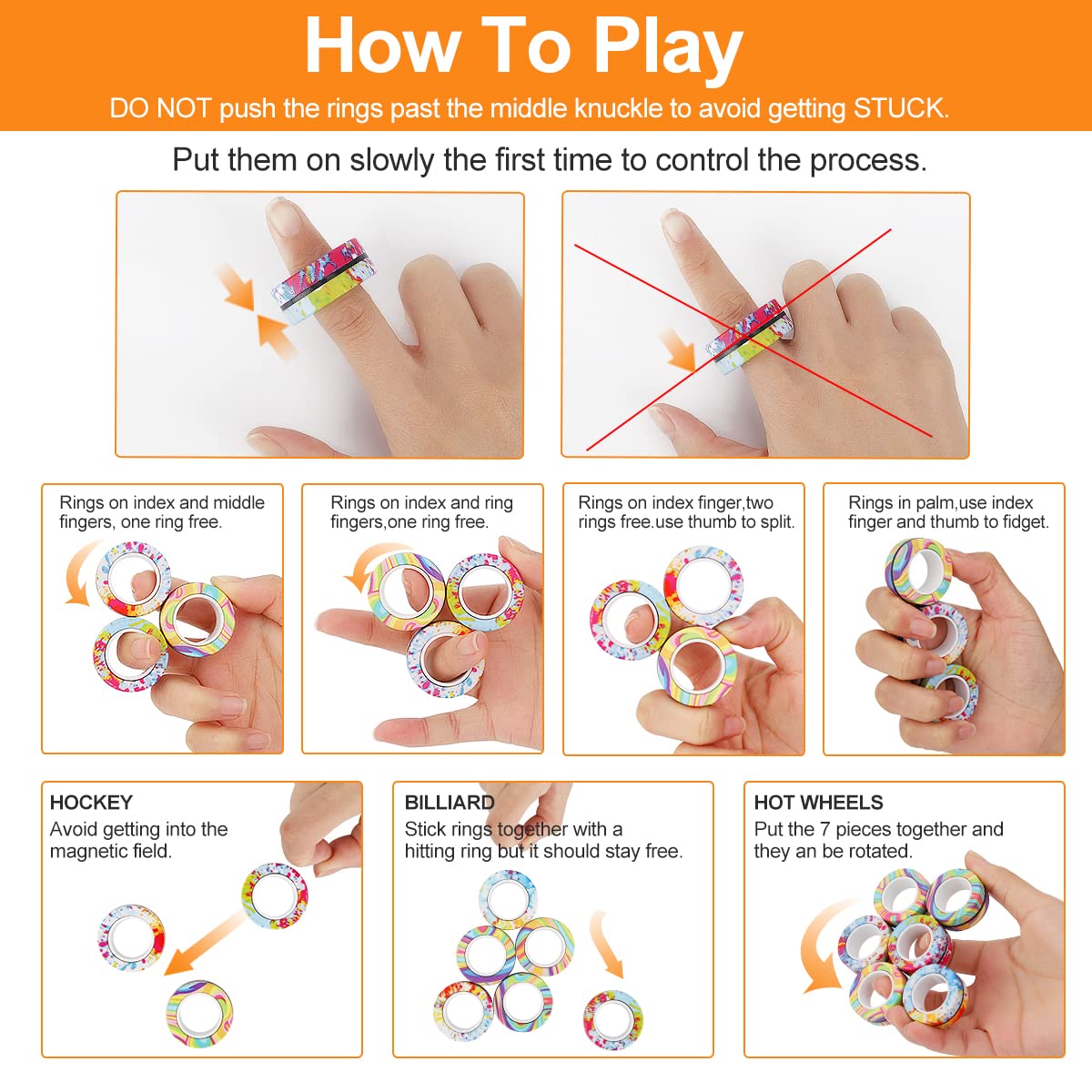 How To Play

DO NOT push the rings past the middle knuckle to avoid getting STUCK.

Put them on slowly the first time to control the process.

Rings on index and middle fingers, one ring free.

Rings on index and ring fingers,one ring free.

Rings on index finger,two rings free.use thumb to split.

Rings in palm,use index finger and thumb to fidget.

HOCKEY
Avoid getting into the magnetic field.

BILLIARD
Stick rings together with a hitting ring but it should stay free.

HOT WHEELS
Put the 7 pieces together and they an be rotated.