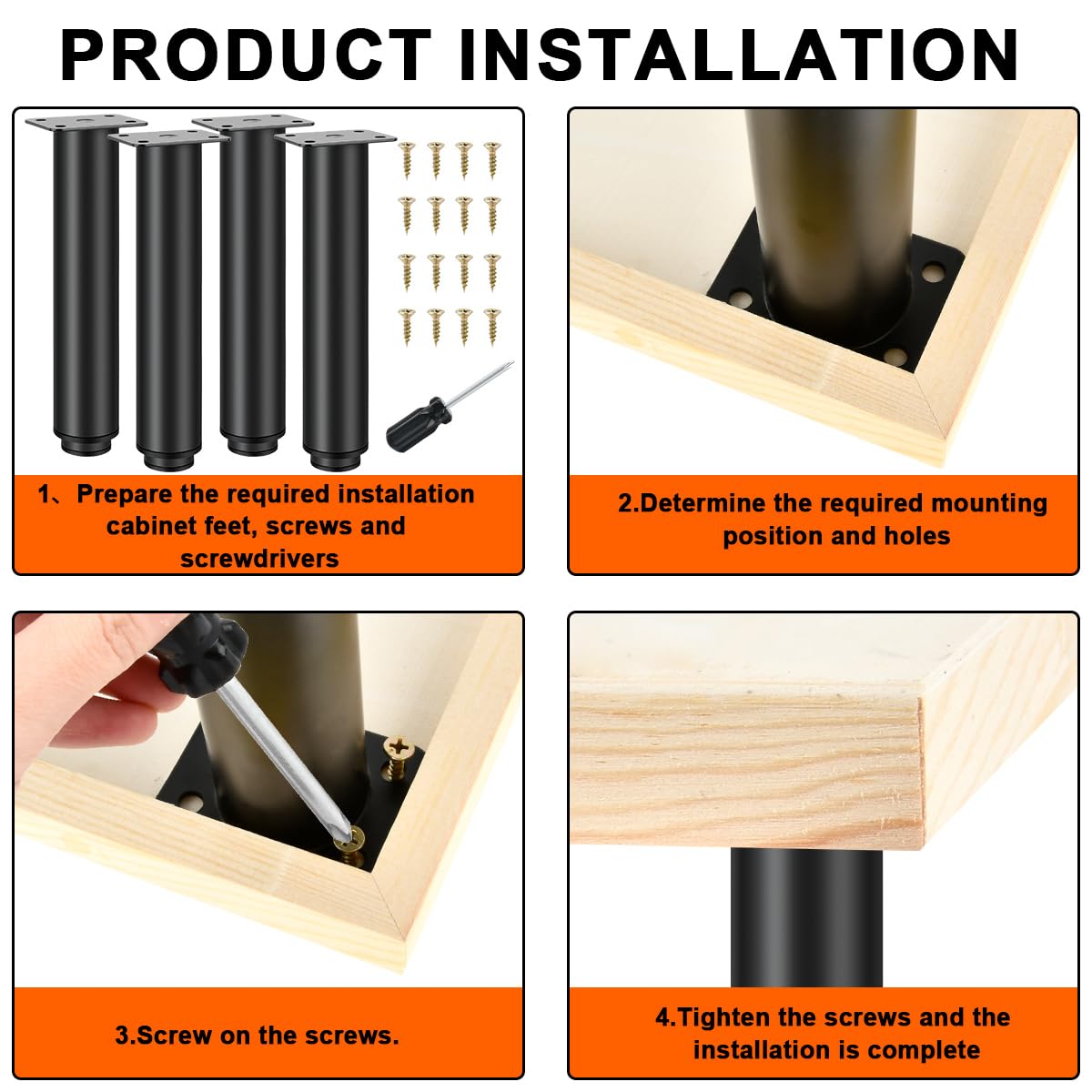 PRODUCT INSTALLATION

1、Prepare the required installation cabinet feet, screws and screwdrivers

2.Determine the required mounting position and holes

3.Screw on the screws.

4.Tighten the screws and the installation is complete