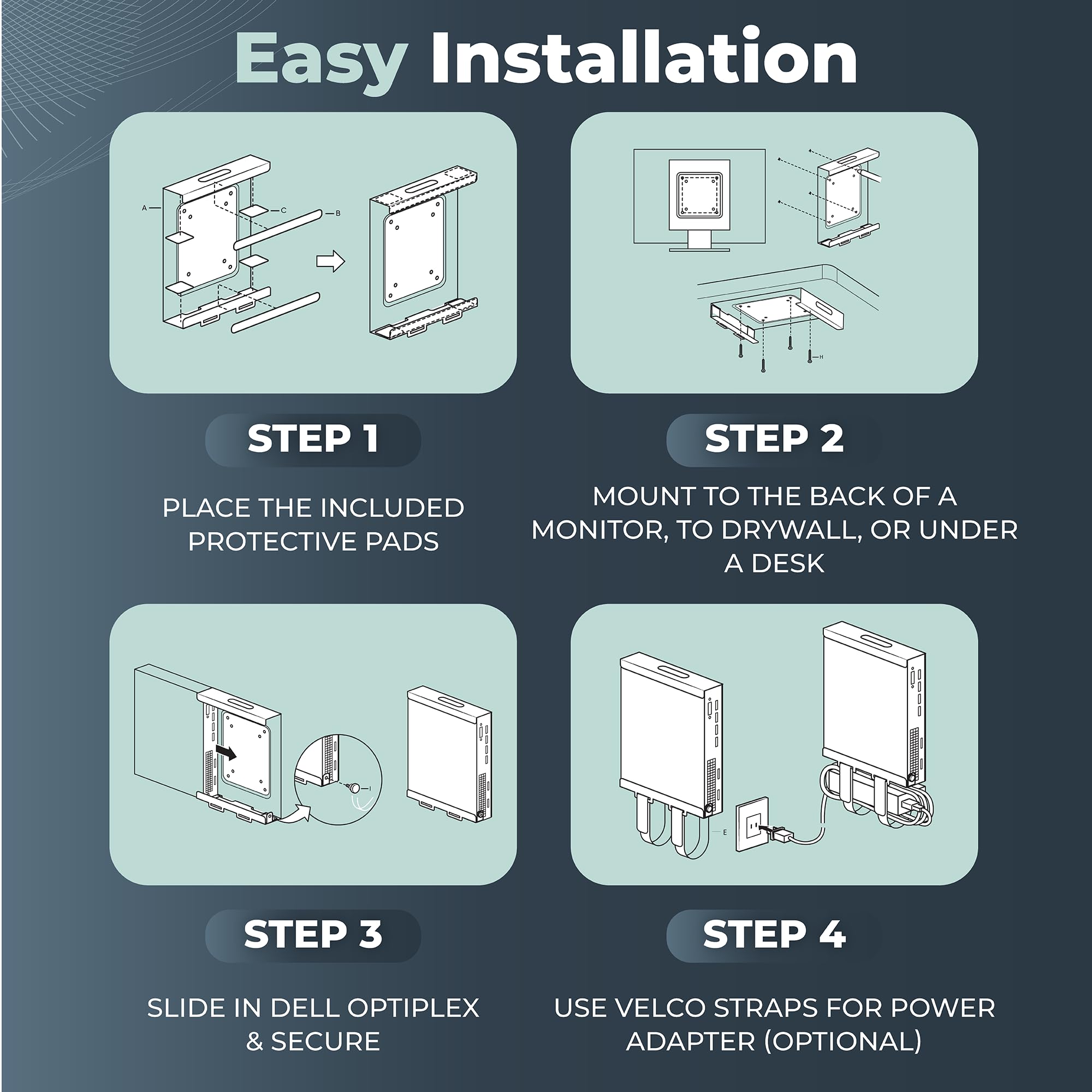 Easy Installation

A
C
B

H

STEP 1

PLACE THE INCLUDED PROTECTIVE PADS

STEP 2

MOUNT TO THE BACK OF A MONITOR, TO DRYWALL, OR UNDER A DESK

I

E

STEP 3

SLIDE IN DELL OPTIPLEX & SECURE

STEP 4

USE VELCO STRAPS FOR POWER ADAPTER (OPTIONAL)