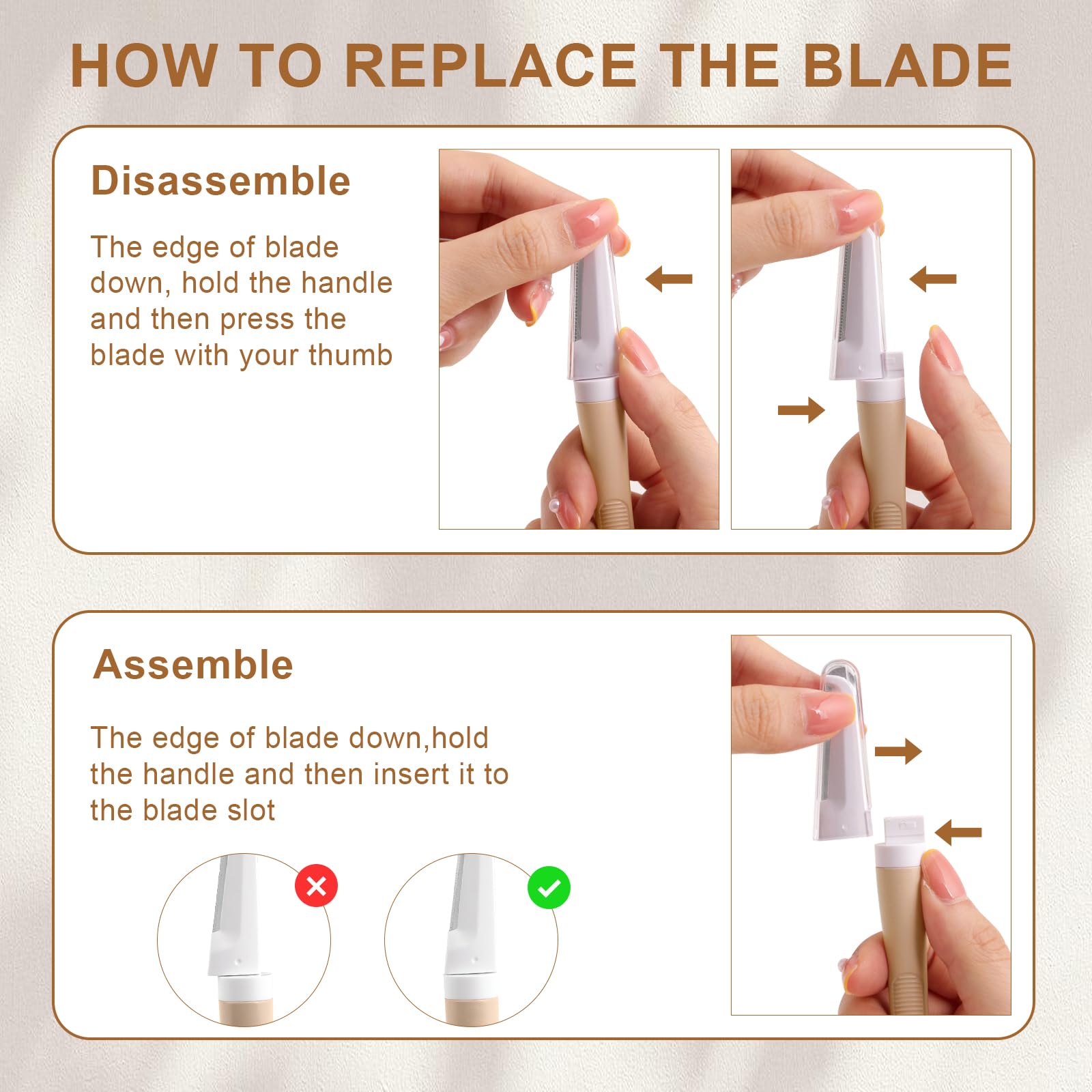 HOW TO REPLACE THE BLADE

Disassemble

The edge of blade down, hold the handle and then press the blade with your thumb

Assemble

The edge of blade down,hold the handle and then insert it to the blade slot