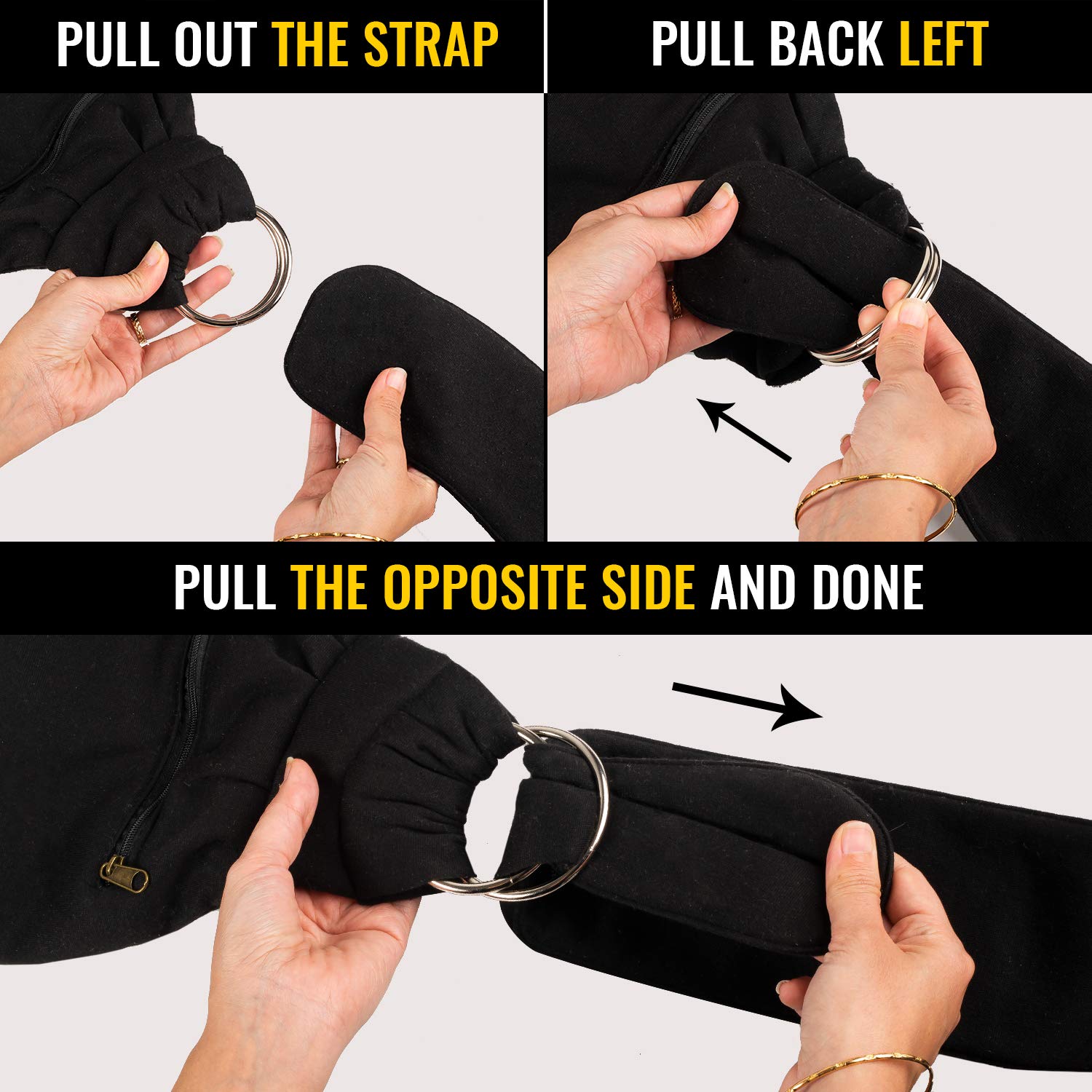 PULL OUT THE STRAP

PULL BACK LEFT

PULL THE OPPOSITE SIDE AND DONE