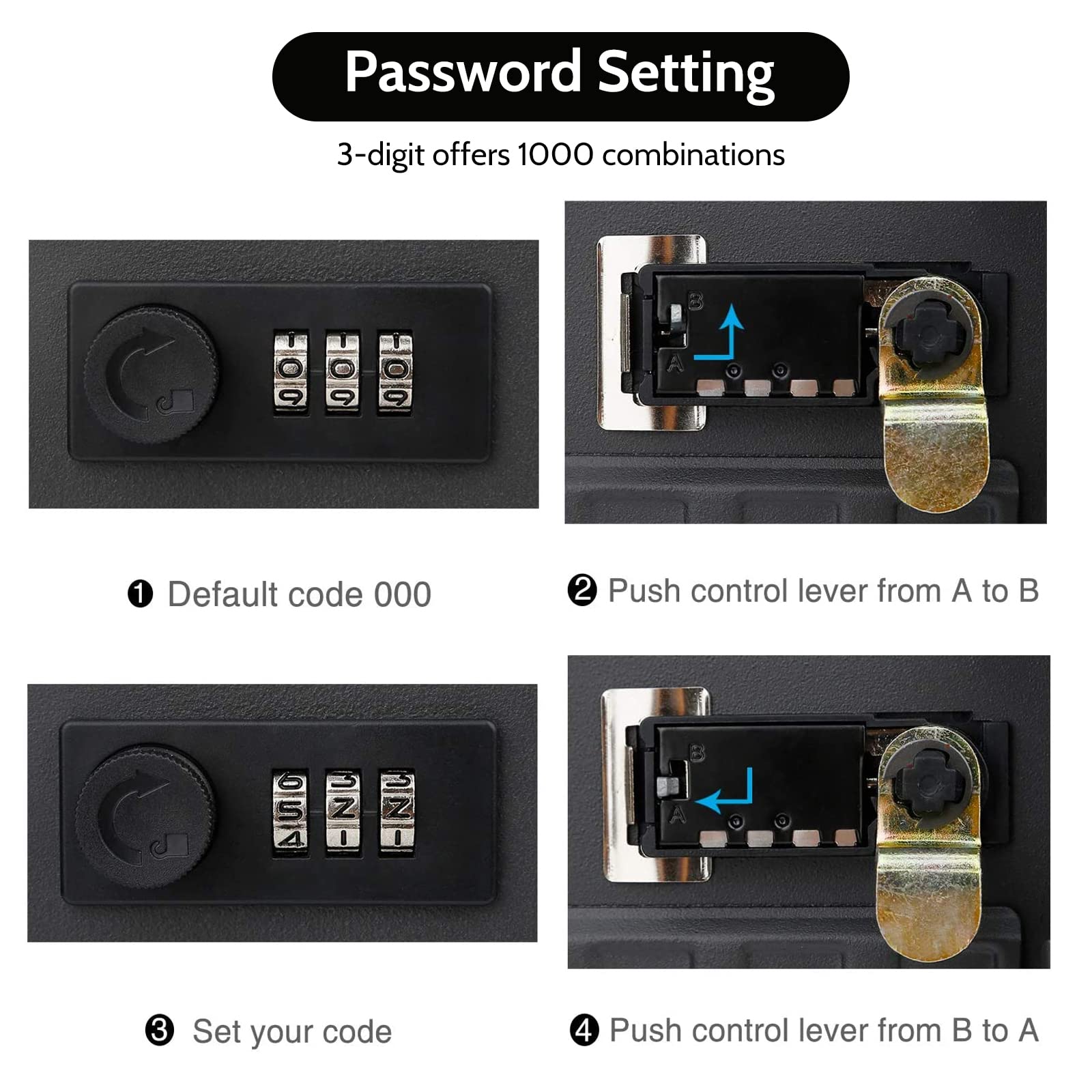 Password Setting

3-digit offers 1000 combinations

1
0
9

1
0
9

1
0
9

B

A

❶ Default code 000

❷ Push control lever from A to B

6
5
4

3
2
1

3
2
1

B

A

❸ Set your code

❹ Push control lever from B to A