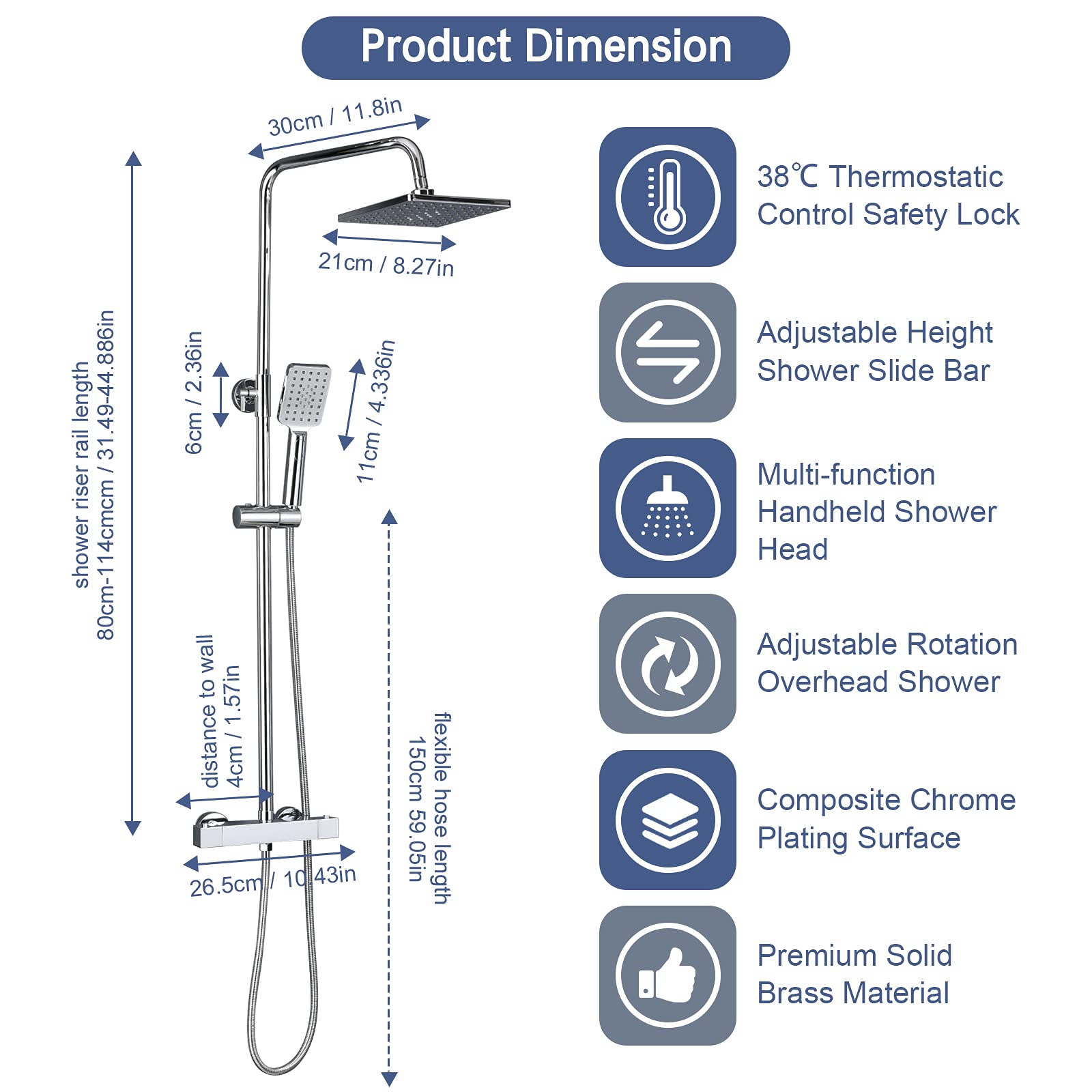 Product Dimension

30cm / 11.8in

21cm / 8.27in

shower riser rail length
80cm-114cmcm / 31.49-44.886in

6cm / 2.36in

11cm / 4.336in

distance to wall
4cm / 1.57in

26.5cm / 10.43in

flexible hose length
150cm 59.05in

38℃ Thermostatic Control Safety Lock

Adjustable Height Shower Slide Bar

Multi-function Handheld Shower Head

Adjustable Rotation Overhead Shower

Composite Chrome Plating Surface

Premium Solid Brass Material