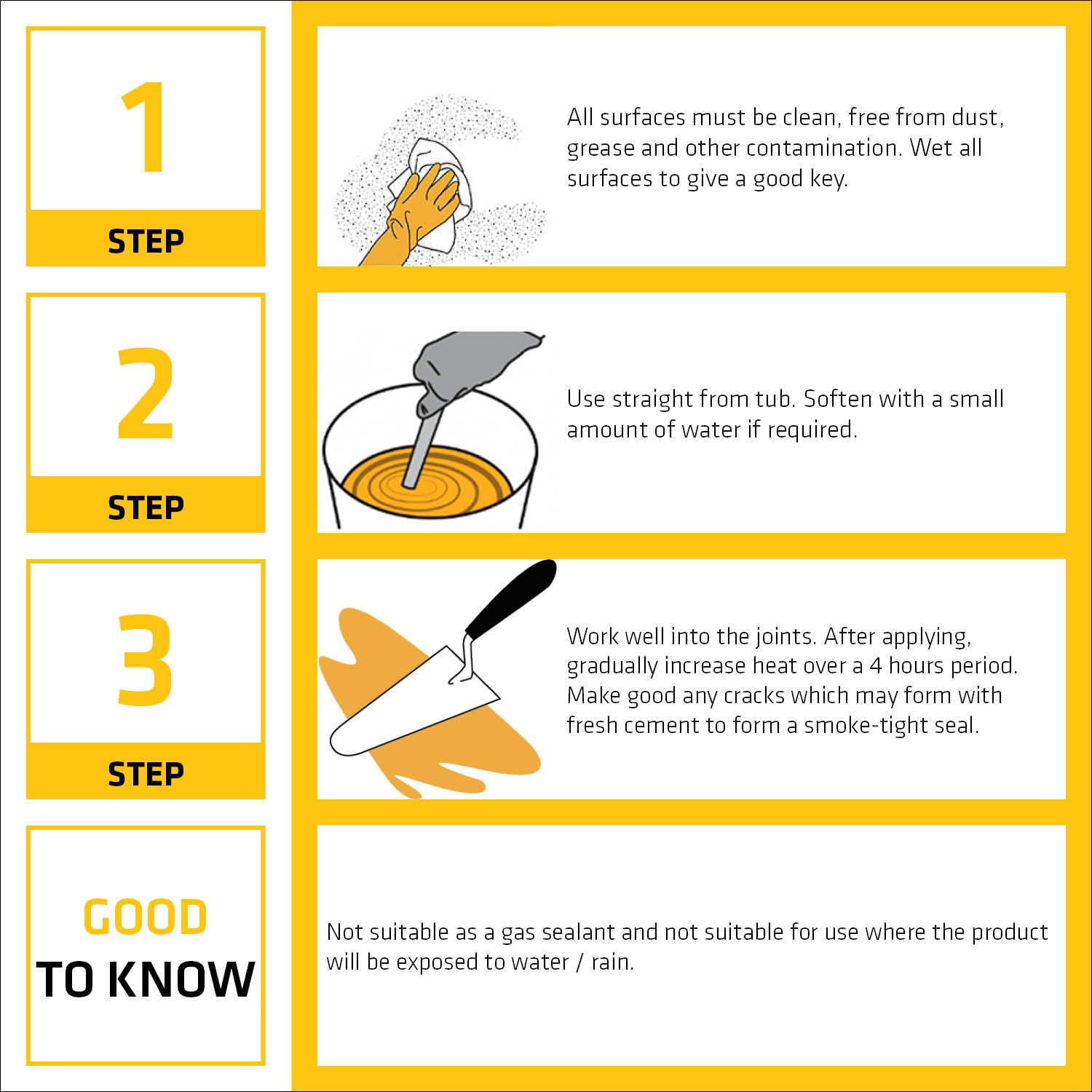 1
STEP

All surfaces must be clean, free from dust, grease and other contamination. Wet all surfaces to give a good key.

2
STEP

Use straight from tub. Soften with a small amount of water if required.

3
STEP

Work well into the joints. After applying, gradually increase heat over a 4 hours period. Make good any cracks which may form with fresh cement to form a smoke-tight seal.

GOOD
TO KNOW

Not suitable as a gas sealant and not suitable for use where the product will be exposed to water / rain.