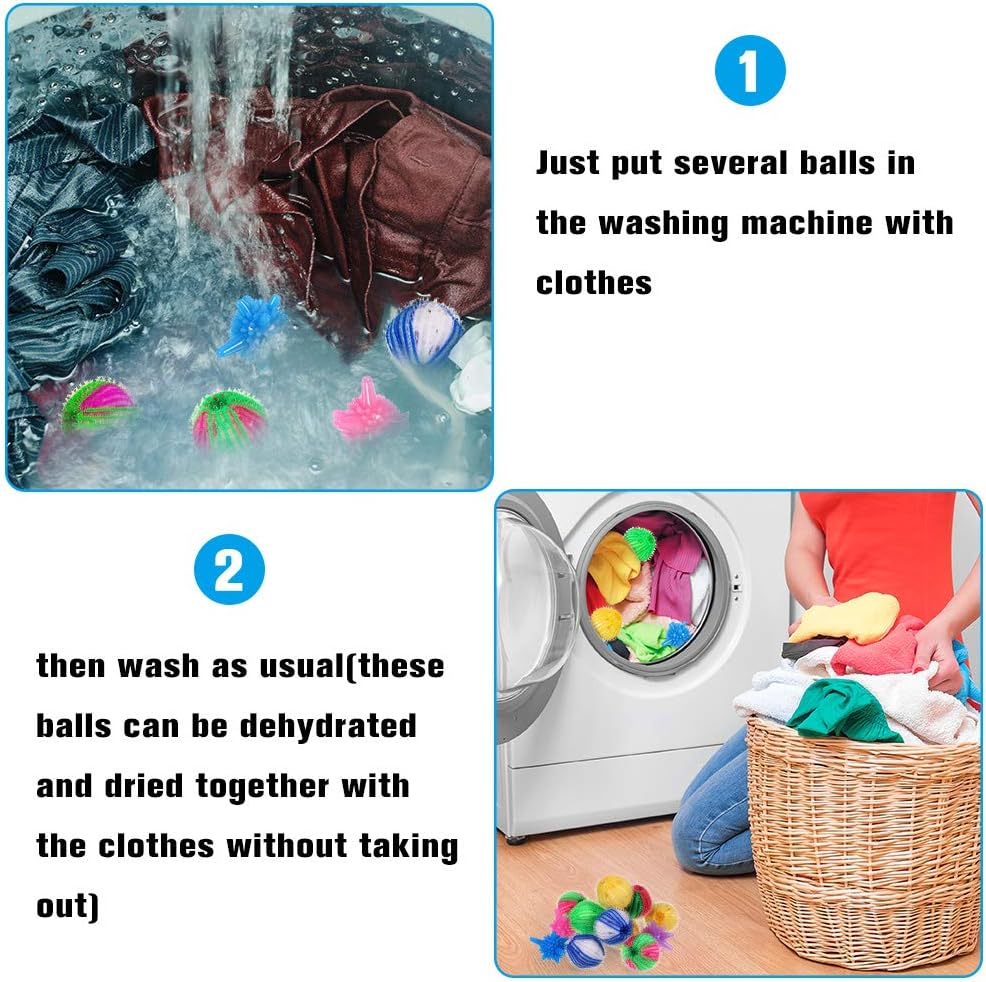 1

Just put several balls in the washing machine with clothes

2

then wash as usual(these balls can be dehydrated and dried together with the clothes without taking out)