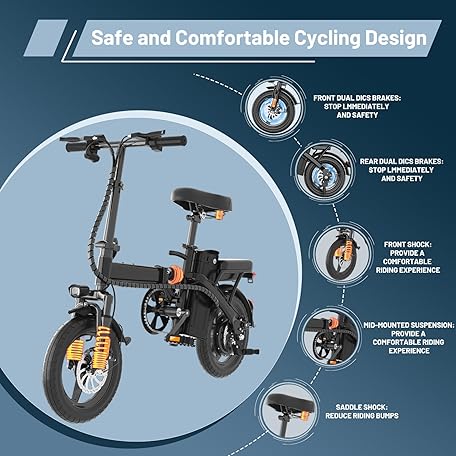 Safe and Comfortable Cycling Design

FRONT DUAL DICS BRAKES: STOP LMMEDIATELY AND SAFETY

REAR DUAL DICS BRAKES: STOP LMMEDIATELY AND SAFETY

FRONT SHOCK: PROVIDE A COMFORTABLE RIDING EXPERIENCE

MID-MOUNTED SUSPENSION: PROVIDE A COMFORTABLE RIDING EXPERIENCE

SADDLE SHOCK: REDUCE RIDING BUMPS