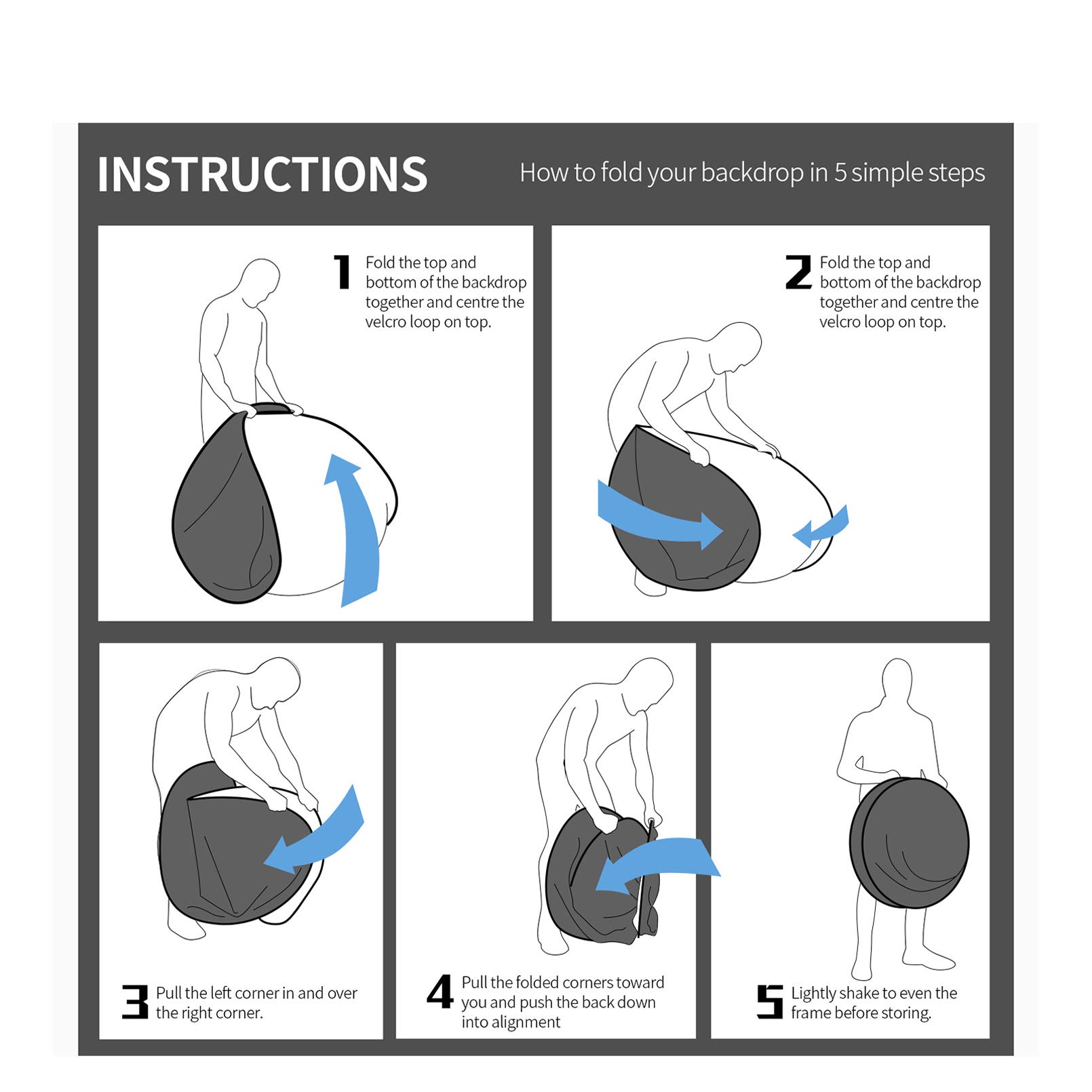 INSTRUCTIONS

How to fold your backdrop in 5 simple steps

1 Fold the top and bottom of the backdrop together and centre the velcro loop on top.

2 Fold the top and bottom of the backdrop together and centre the velcro loop on top.

3 Pull the left corner in and over the right corner.

4 Pull the folded corners toward you and push the back down into alignment

5 Lightly shake to even the frame before storing.