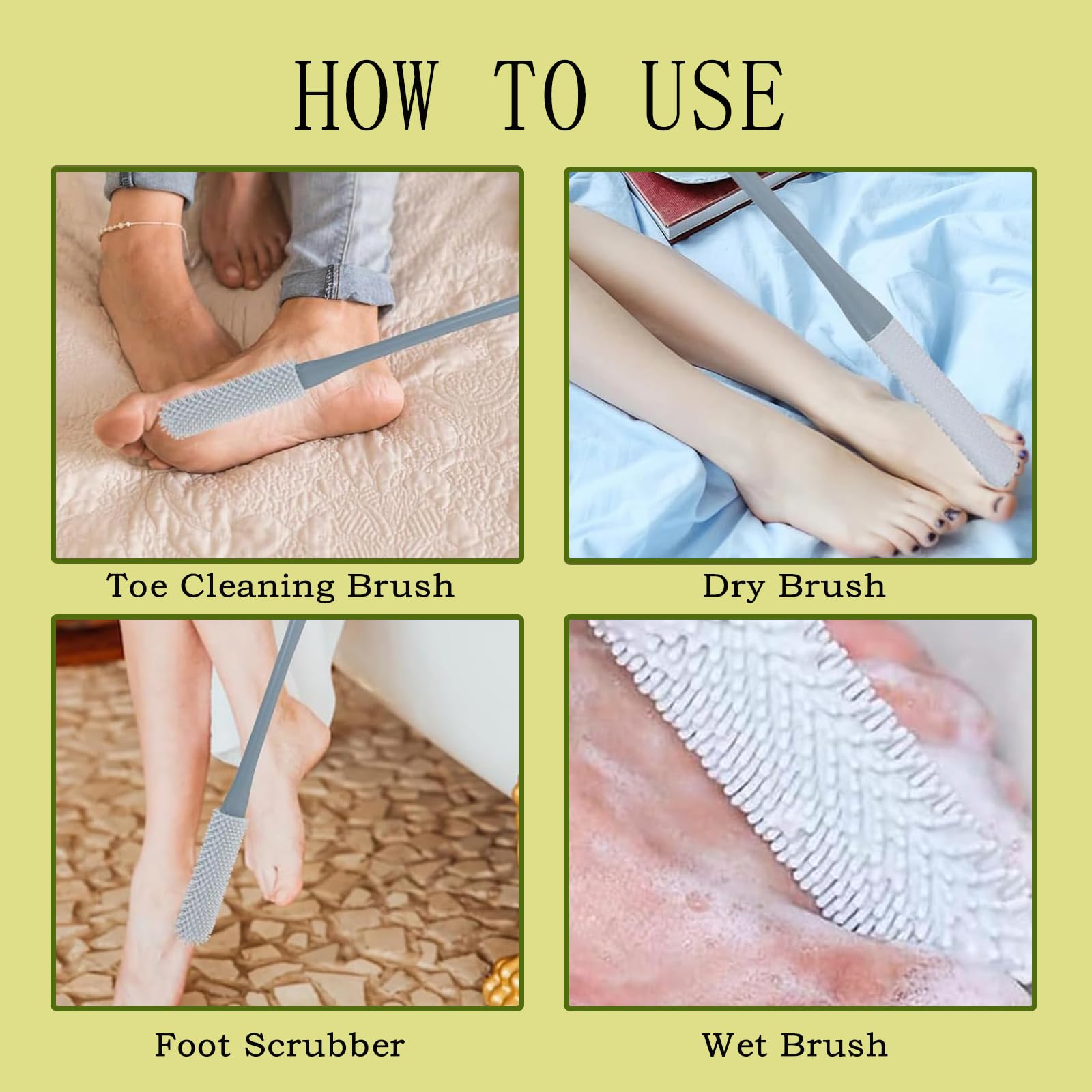 HOW TO USE

Toe Cleaning Brush

Dry Brush

Foot Scrubber

Wet Brush