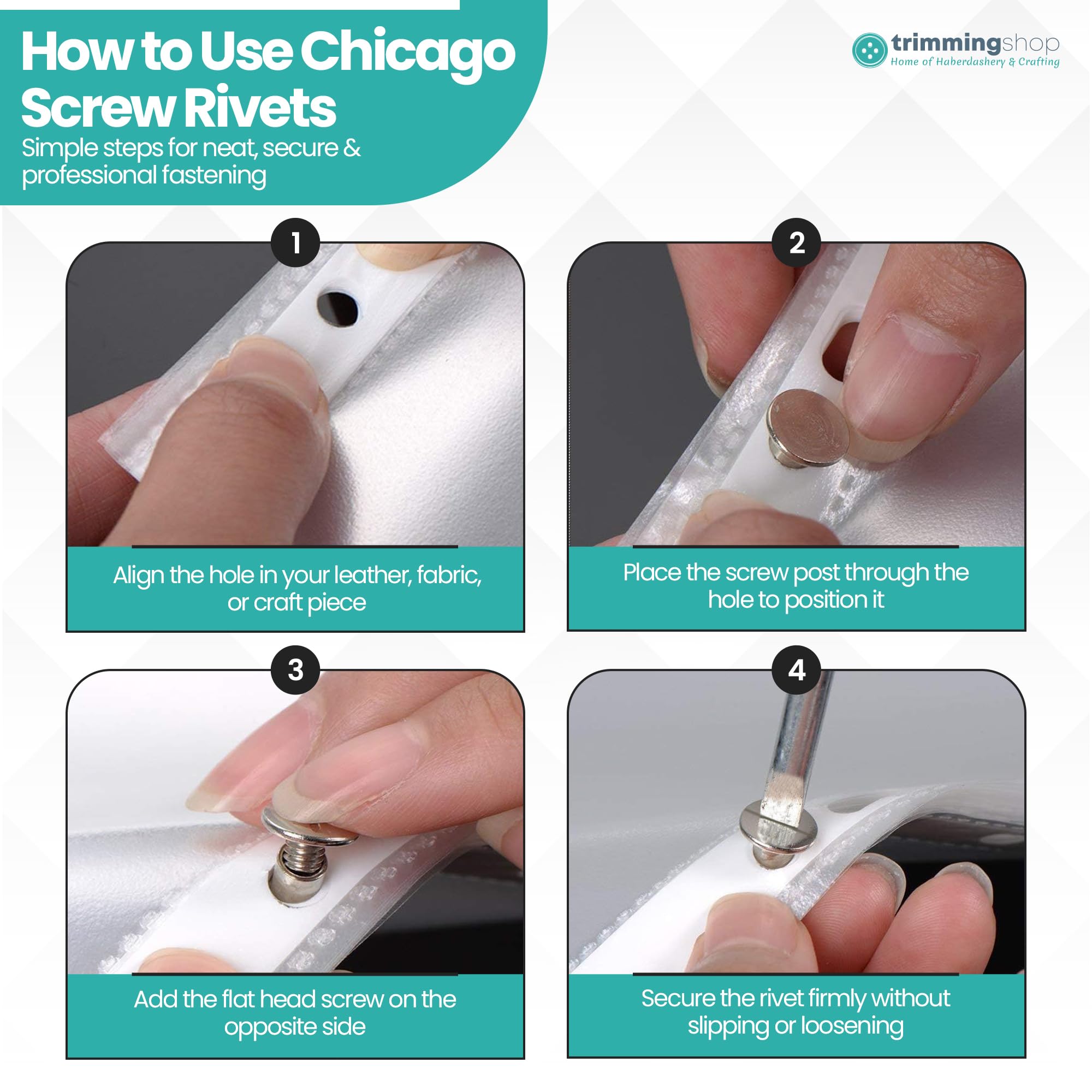 How to Use Chicago Screw Rivets

Simple steps for neat, secure & professional fastening

trimmingshop
Home of Haberdashery & Crafting

1

Align the hole in your leather, fabric, or craft piece

2

Place the screw post through the hole to position it

3

Add the flat head screw on the opposite side

4

Secure the rivet firmly without slipping or loosening