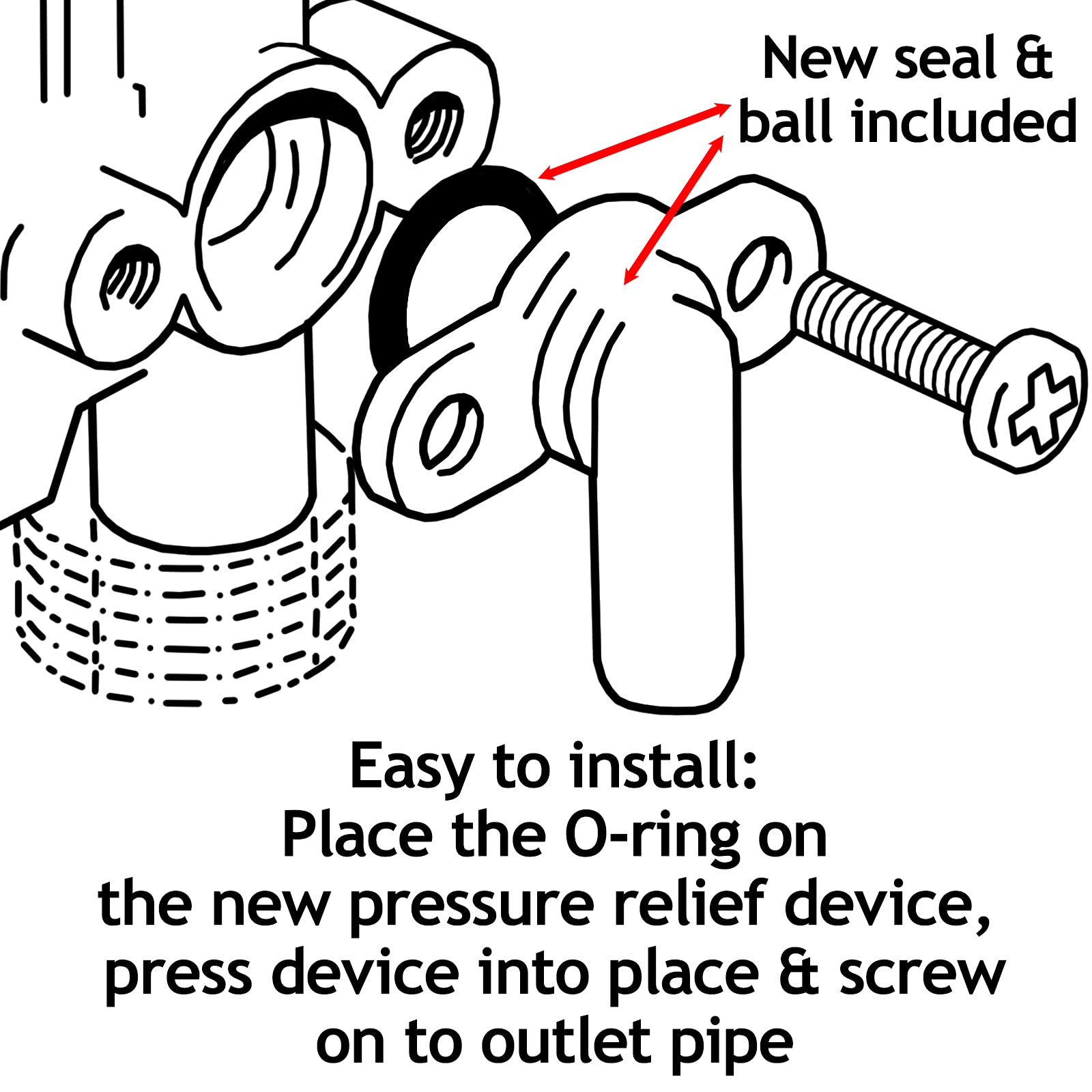 New seal &
ball included

Easy to install:
Place the O-ring on
the new pressure relief device,
press device into place & screw
on to outlet pipe