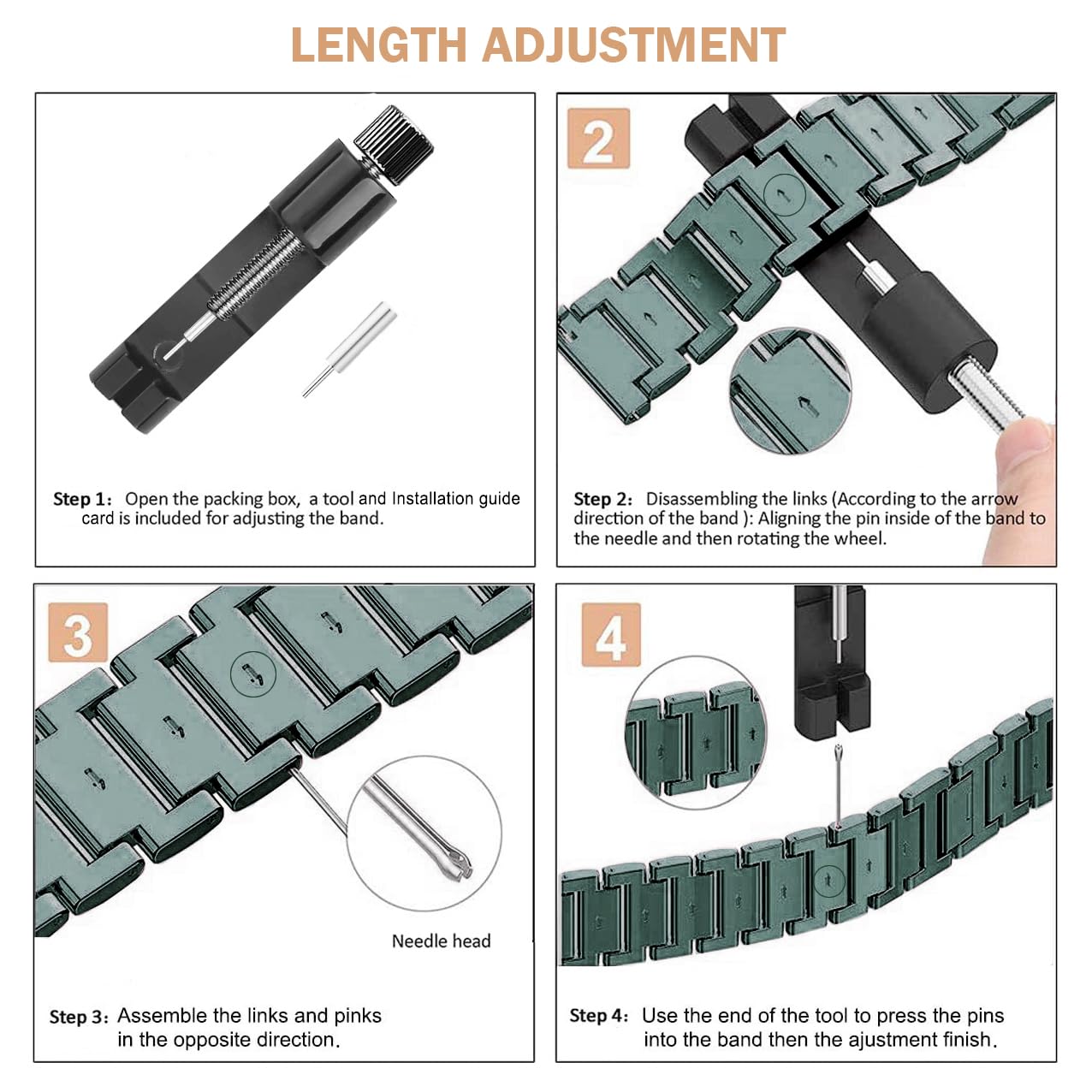 LENGTH ADJUSTMENT

Step 1: Open the packing box, a tool and Installation guide card is included for adjusting the band.

2

Step 2: Disassembling the links (According to the arrow direction of the band ): Aligning the pin inside of the band to the needle and then rotating the wheel.

3

Needle head

Step 3: Assemble the links and pinks in the opposite direction.

4

Step 4: Use the end of the tool to press the pins into the band then the ajustment finish.