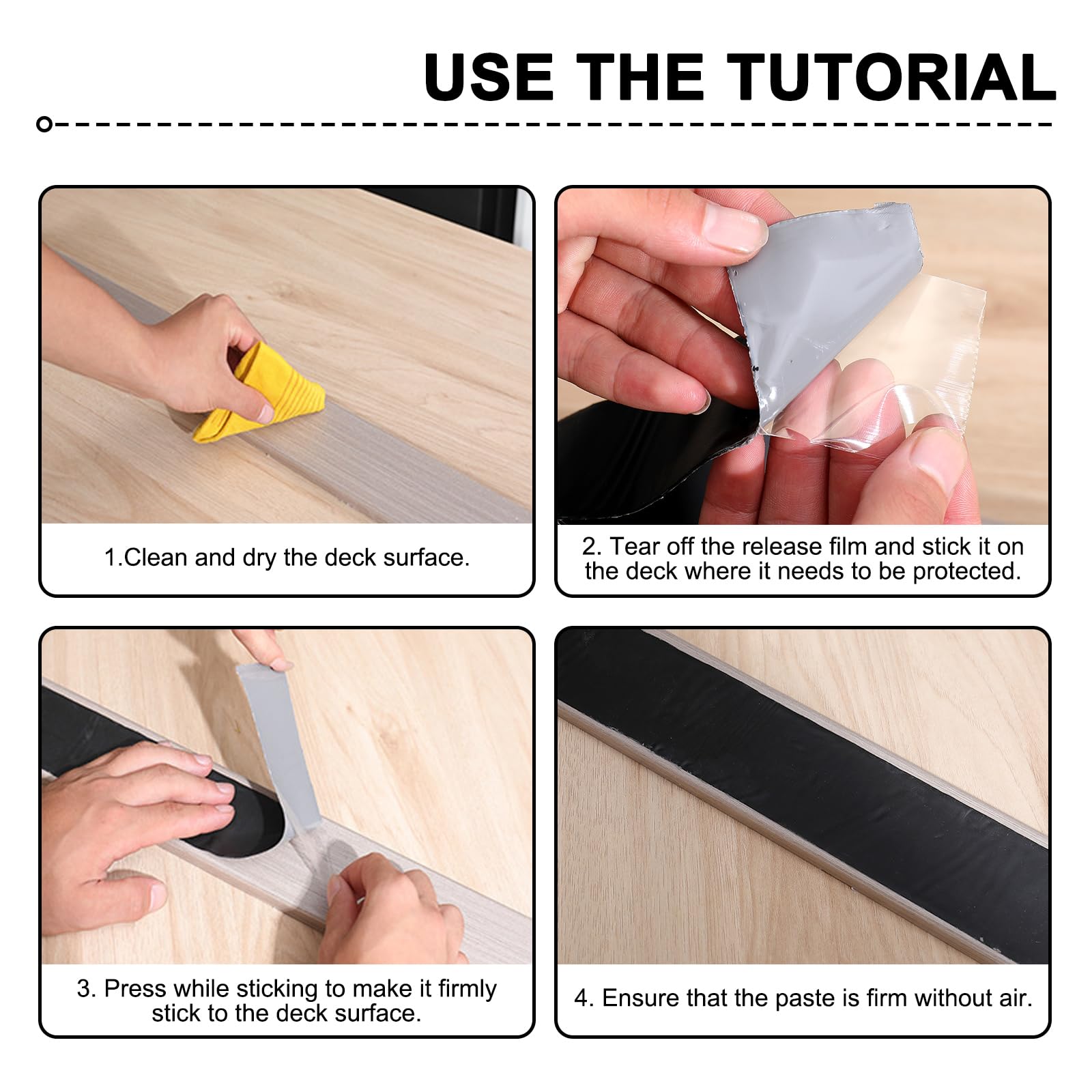 USE THE TUTORIAL

1.Clean and dry the deck surface.

2. Tear off the release film and stick it on the deck where it needs to be protected.

3. Press while sticking to make it firmly stick to the deck surface.

4. Ensure that the paste is firm without air.