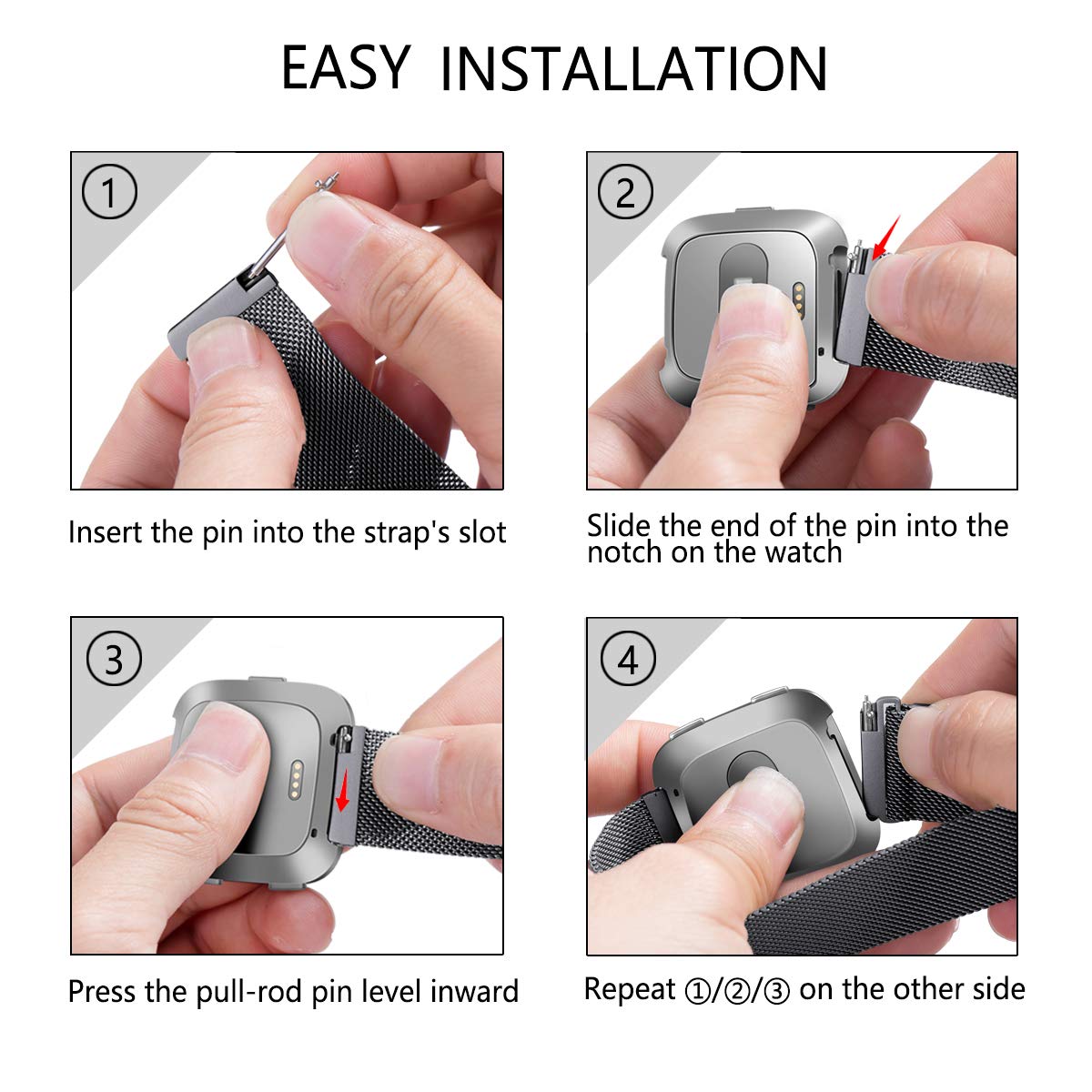 EASY INSTALLATION

①

Insert the pin into the strap's slot

②

Slide the end of the pin into the notch on the watch

③

Press the pull-rod pin level inward

④

Repeat ①/②/③ on the other side