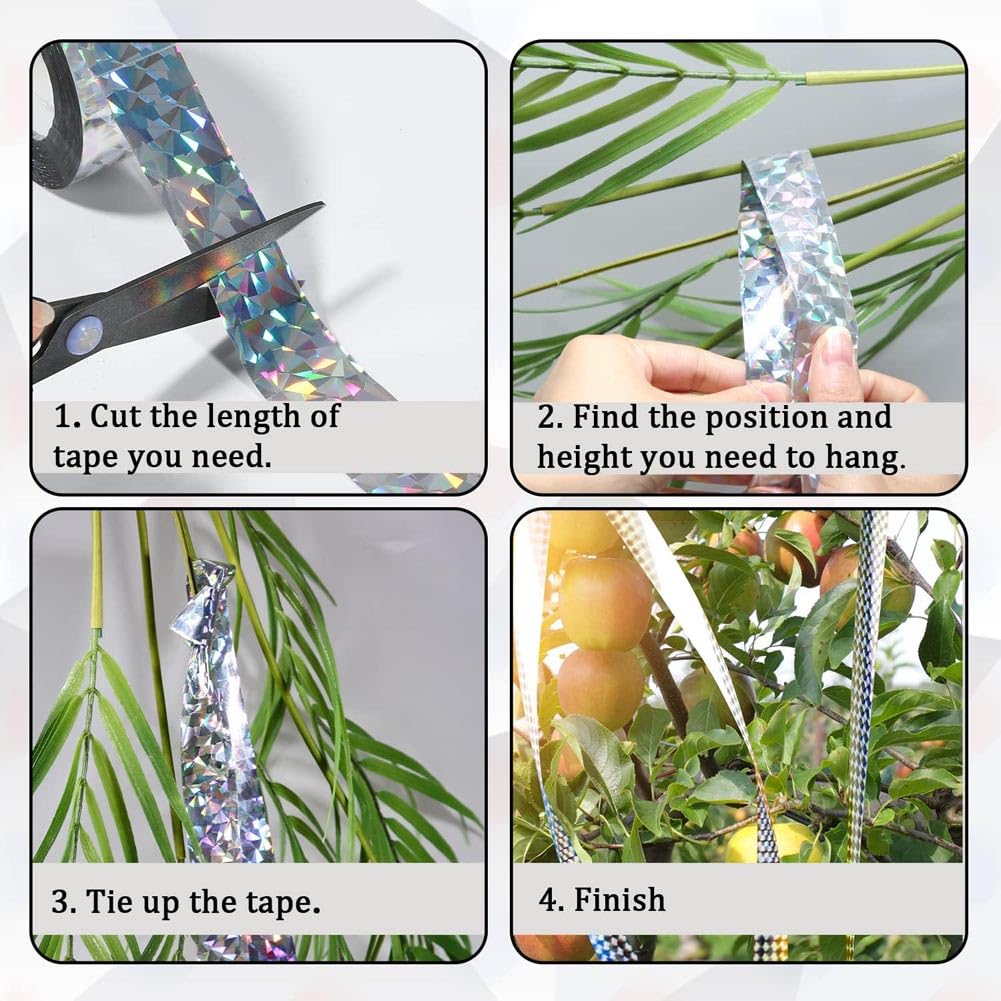 1. Cut the length of tape you need.

2. Find the position and height you need to hang.

3. Tie up the tape.

4. Finish