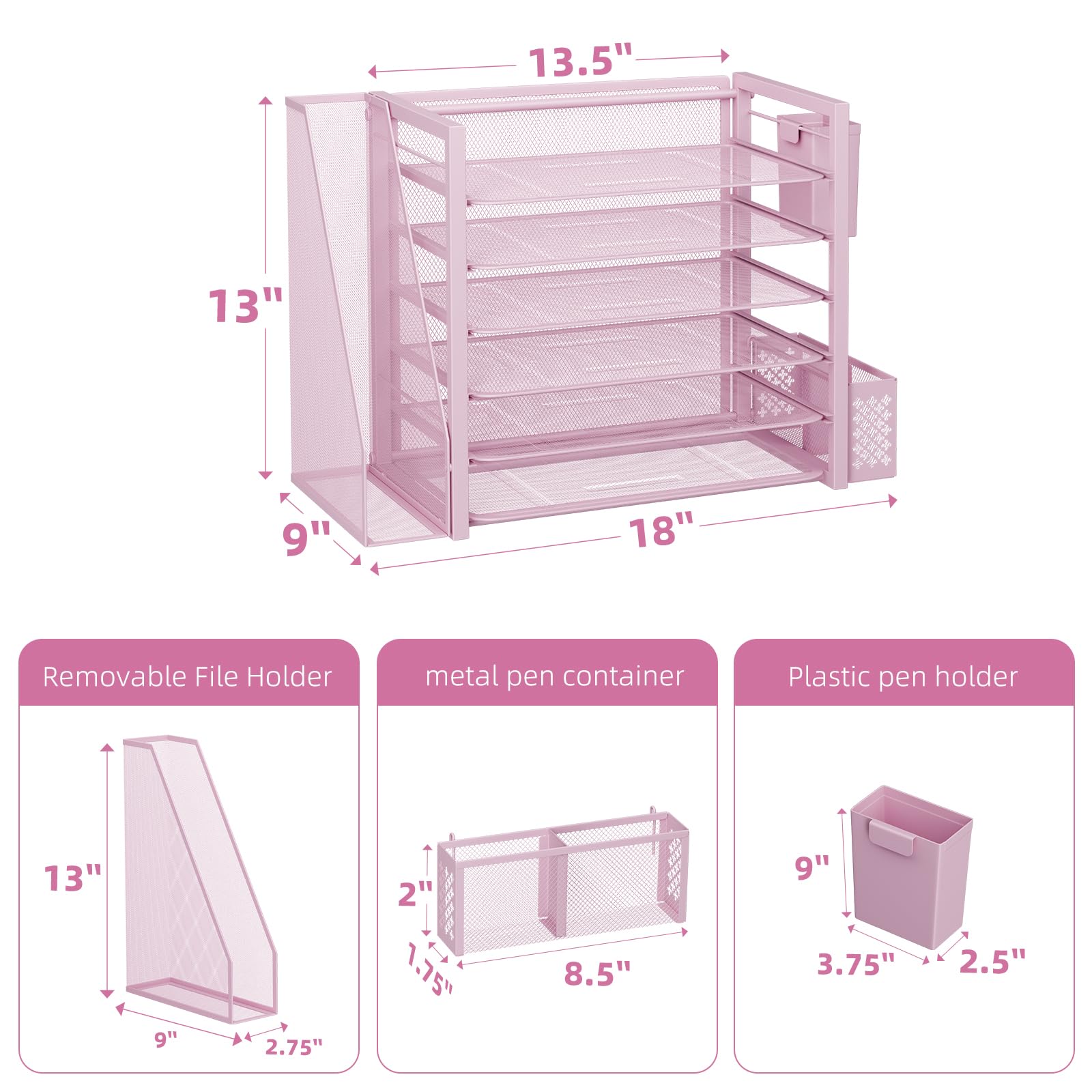 13.5"

13"

9"

18"

Removable File Holder

13"

9"

2.75"

metal pen container

2"

1.75"

8.5"

Plastic pen holder

9"

3.75"

2.5"