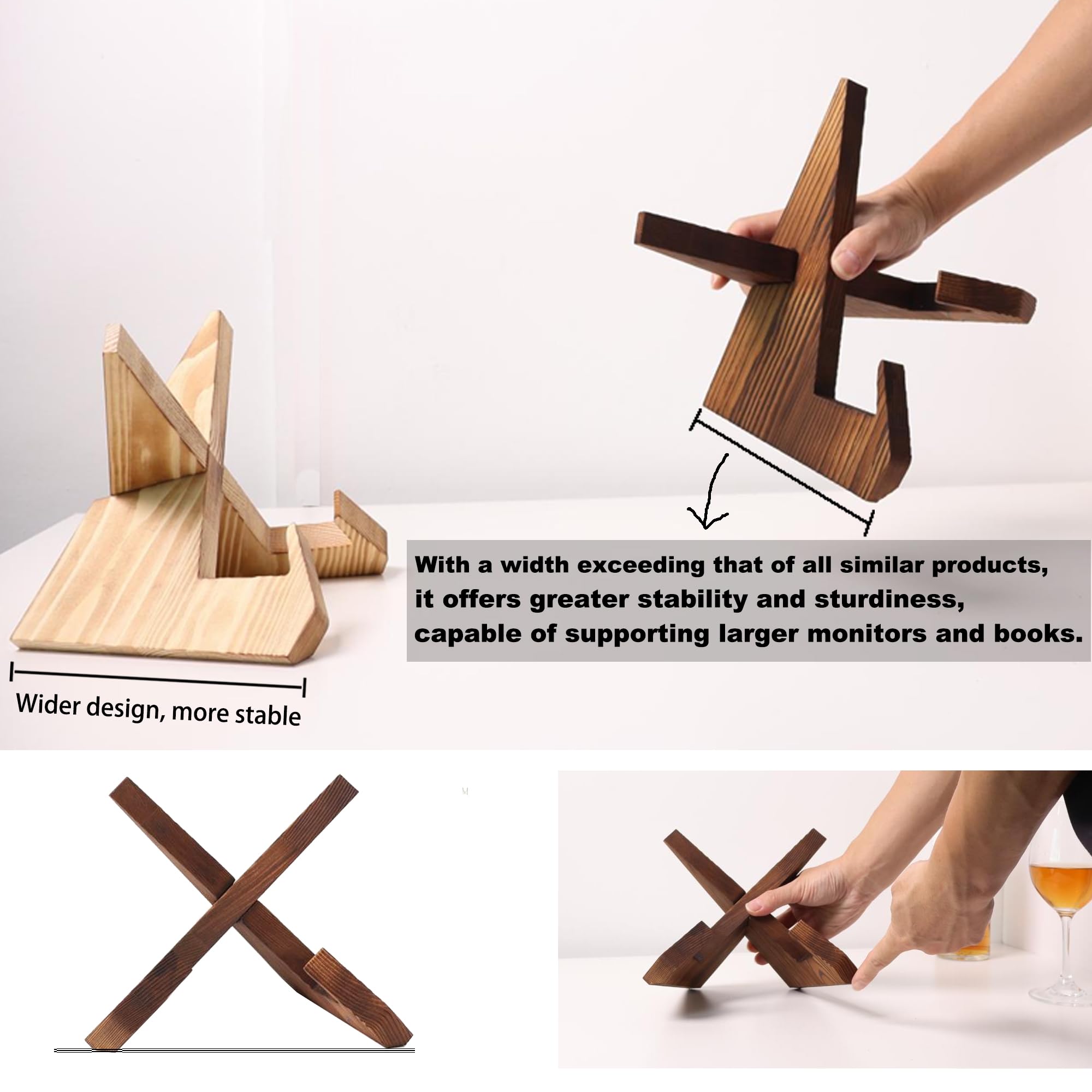 With a width exceeding that of all similar products, it offers greater stability and sturdiness, capable of supporting larger monitors and books.

Wider design, more stable