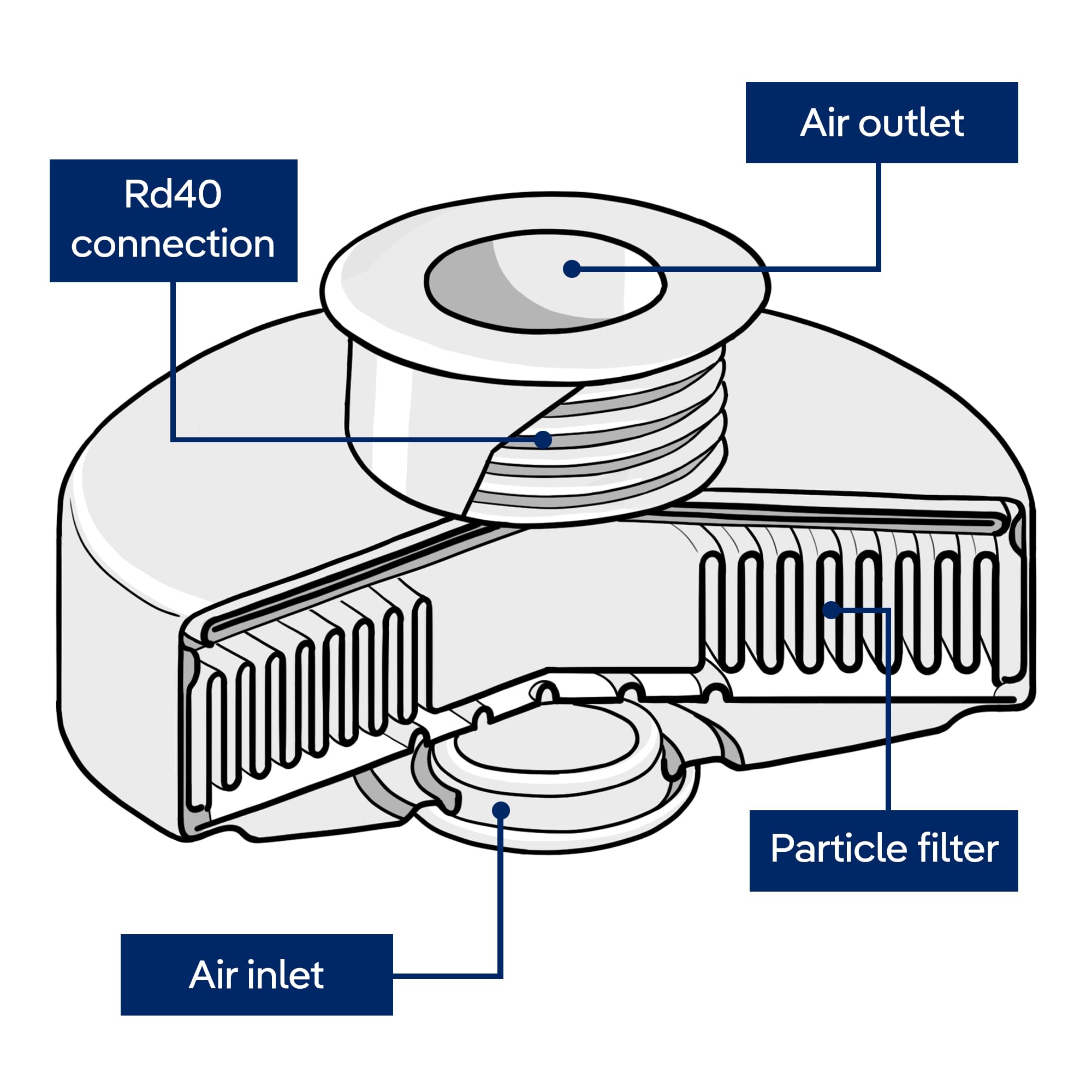 Air outlet

Rd40 connection

Particle filter

Air inlet