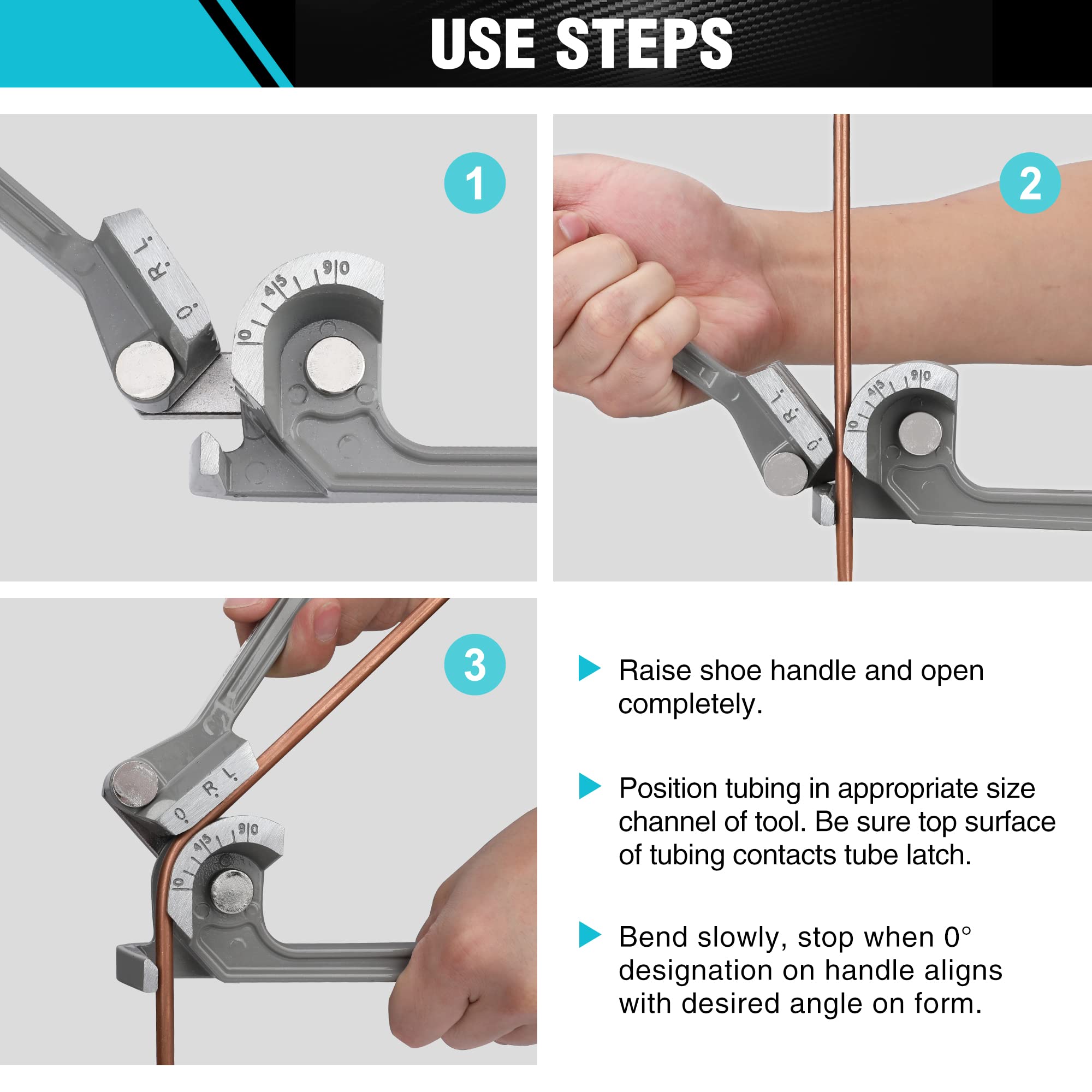 USE STEPS

1

0 R L

0 45 90

2

0 R L

0 45 90

3

0 R L

0 45 90

Raise shoe handle and open completely.

Position tubing in appropriate size channel of tool. Be sure top surface of tubing contacts tube latch.

Bend slowly, stop when 0° designation on handle aligns with desired angle on form.