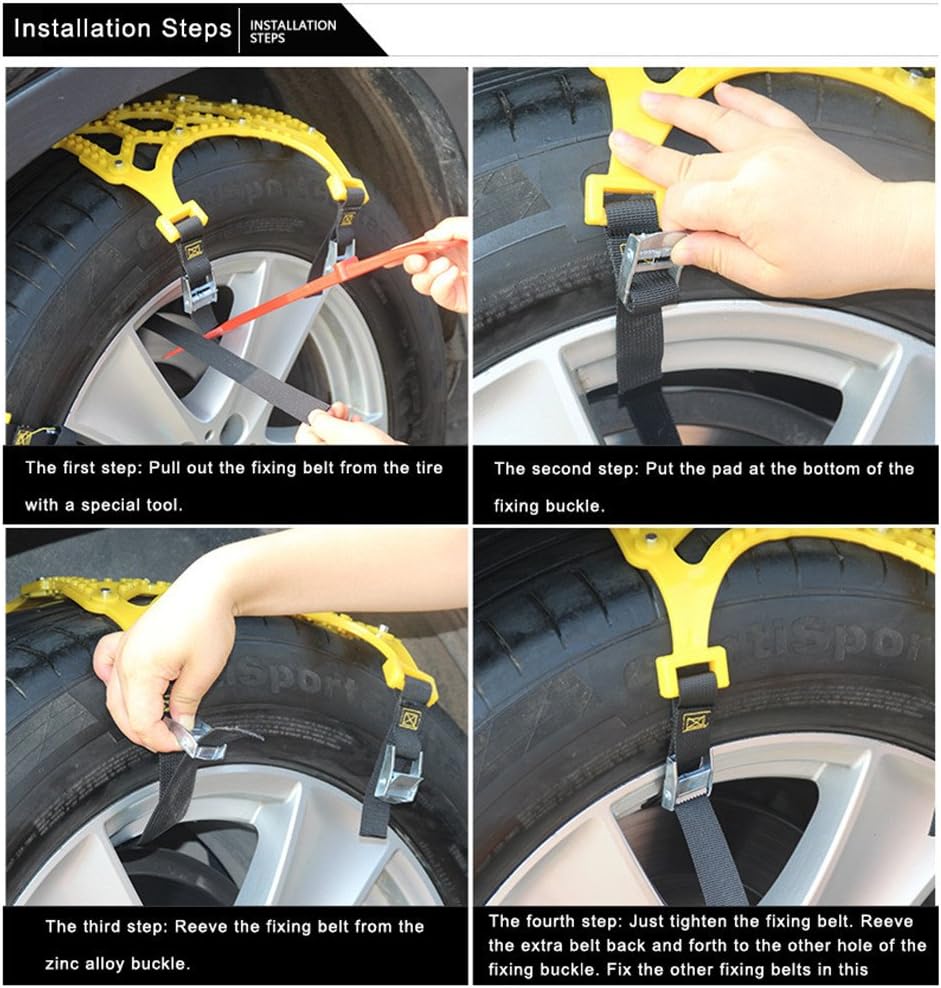 Installation Steps
INSTALLATION STEPS

The first step: Pull out the fixing belt from the tire with a special tool.

The second step: Put the pad at the bottom of the fixing buckle.

The third step: Reeve the fixing belt from the zinc alloy buckle.

The fourth step: Just tighten the fixing belt. Reeve the extra belt back and forth to the other hole of the fixing buckle. Fix the other fixing belts in this