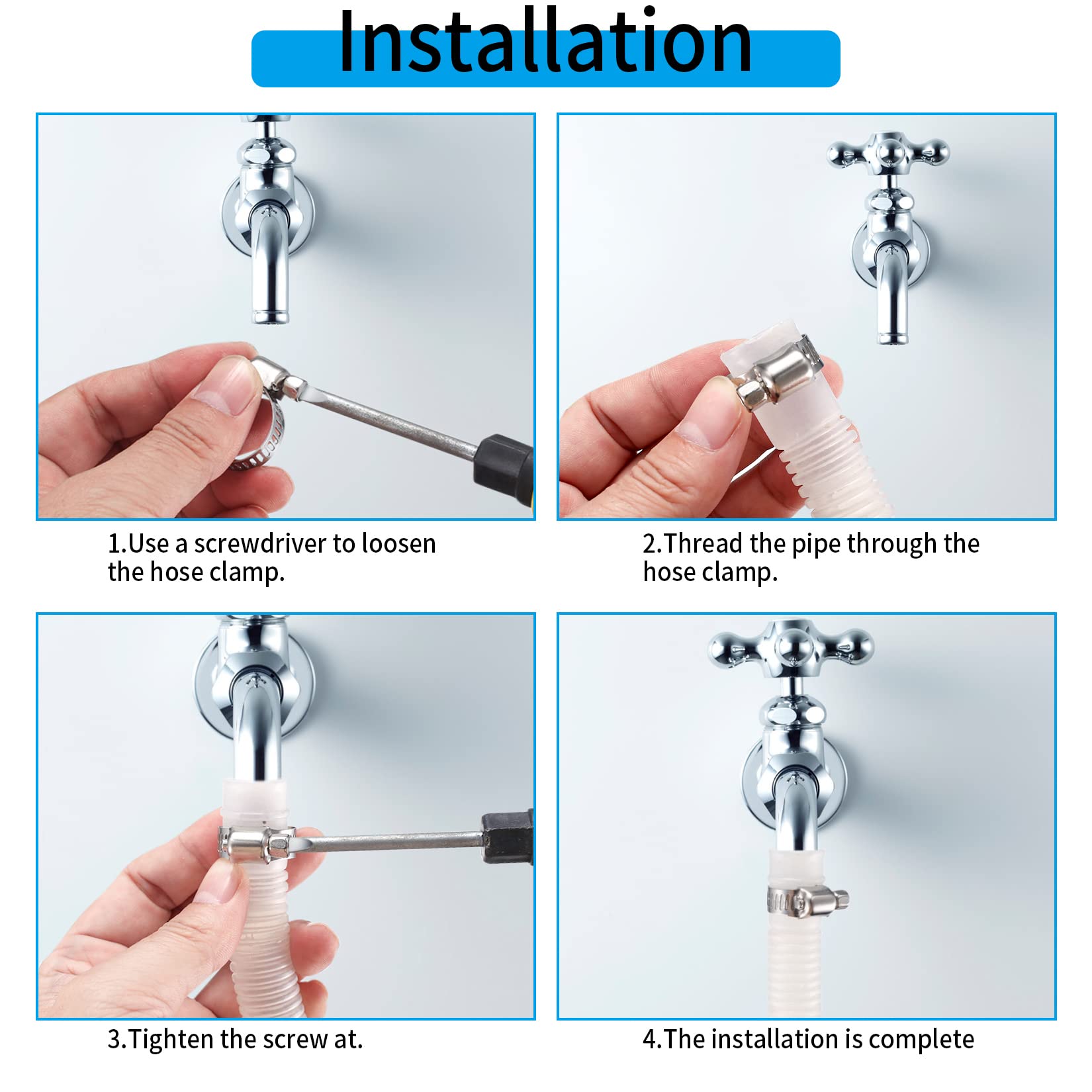 Installation

1.Use a screwdriver to loosen the hose clamp.

2.Thread the pipe through the hose clamp.

3.Tighten the screw at.

4.The installation is complete