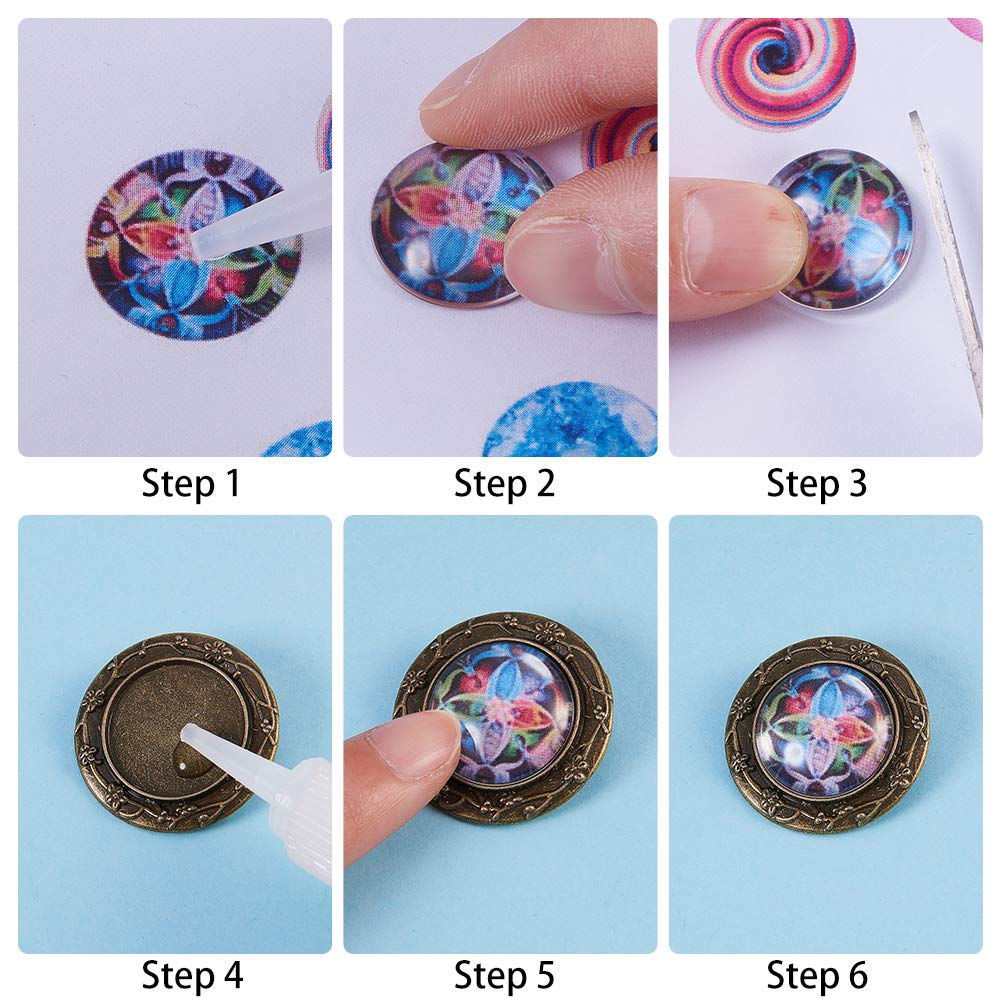 Step 1

Step 2

Step 3

Step 4

Step 5

Step 6