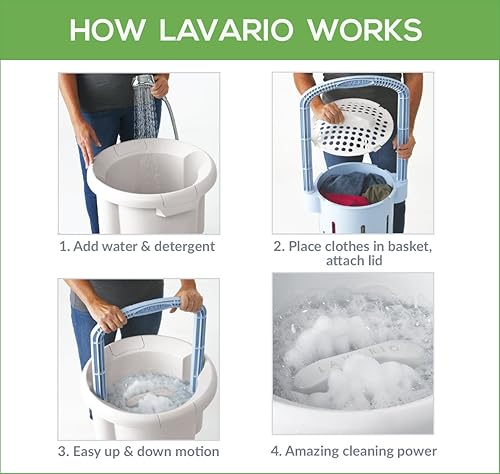 HOW LAVARIO WORKS

1. Add water & detergent

2. Place clothes in basket, attach lid

3. Easy up & down motion

4. Amazing cleaning power