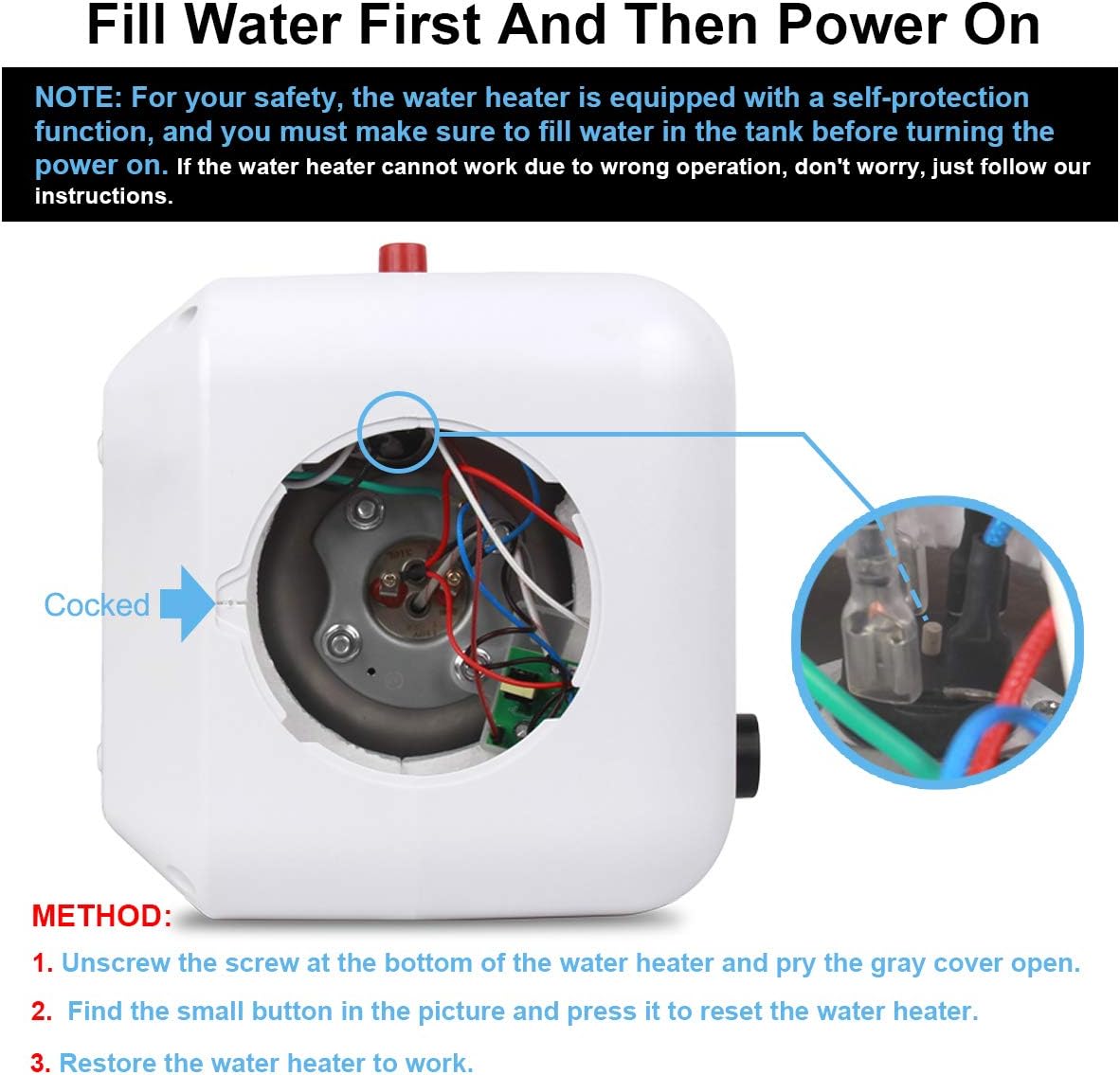 Fill Water First And Then Power On

NOTE: For your safety, the water heater is equipped with a self-protection function, and you must make sure to fill water in the tank before turning the power on. If the water heater cannot work due to wrong operation, don't worry, just follow our instructions.

Cocked

METHOD:

1. Unscrew the screw at the bottom of the water heater and pry the gray cover open.

2. Find the small button in the picture and press it to reset the water heater.

3. Restore the water heater to work.