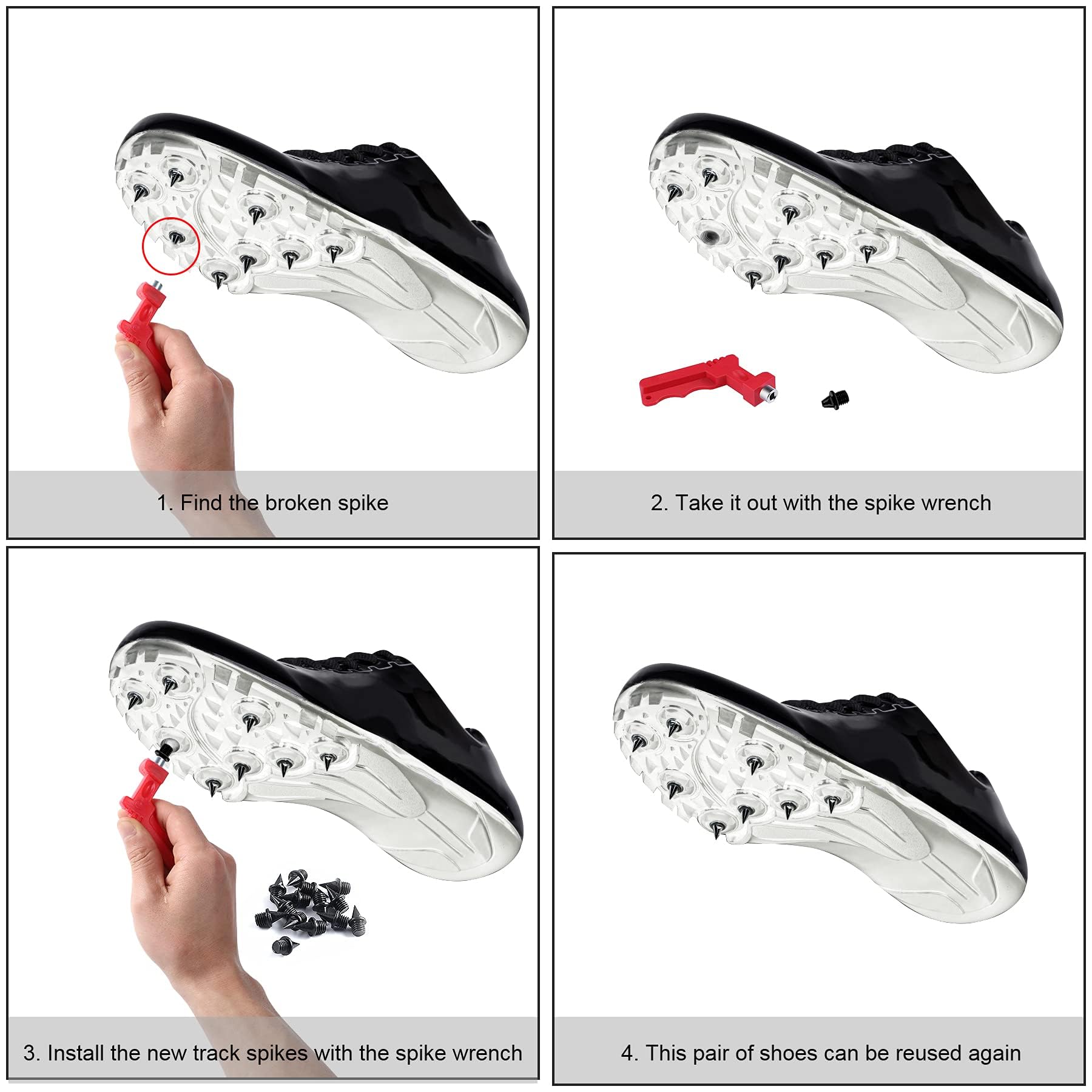 1. Find the broken spike

2. Take it out with the spike wrench

3. Install the new track spikes with the spike wrench

4. This pair of shoes can be reused again