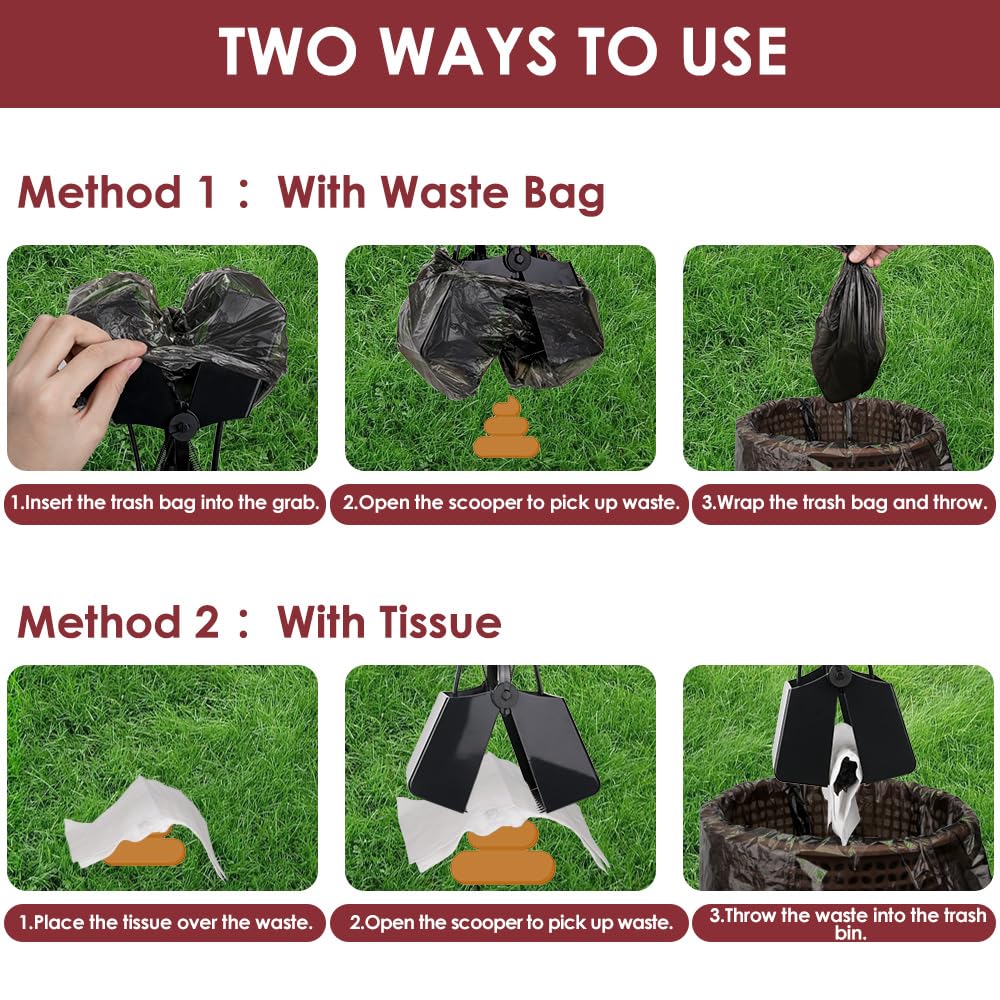 TWO WAYS TO USE

Method 1： With Waste Bag

1.Insert the trash bag into the grab.

2.Open the scooper to pick up waste.

3.Wrap the trash bag and throw.

Method 2： With Tissue

1.Place the tissue over the waste.

2.Open the scooper to pick up waste.

3.Throw the waste into the trash bin.